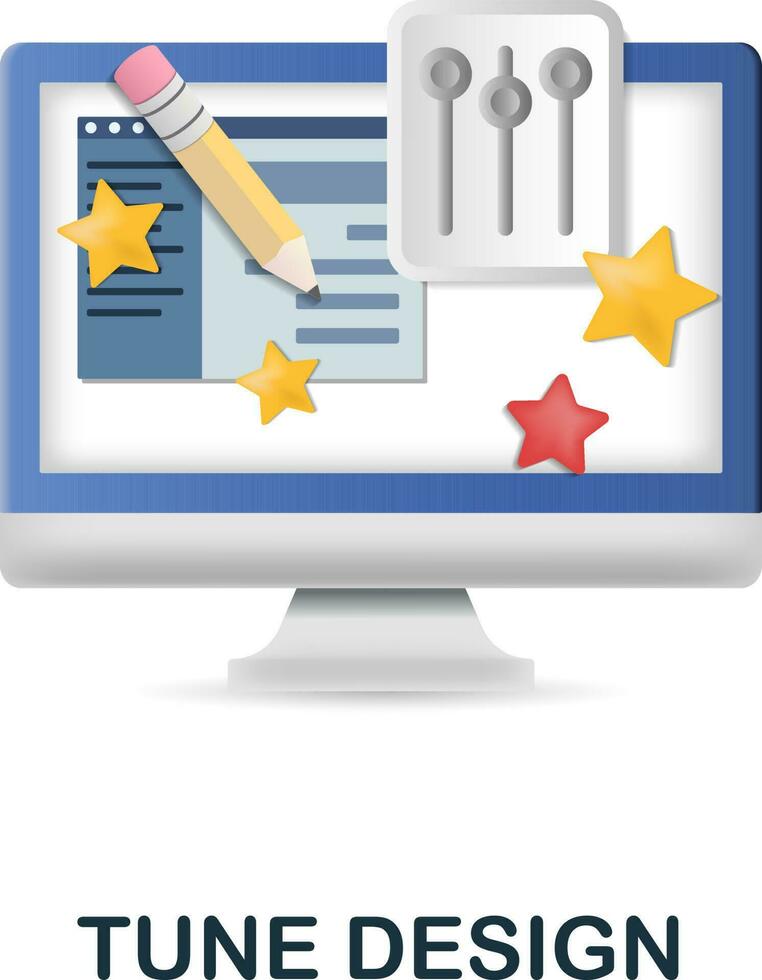 TUNE DESIGN