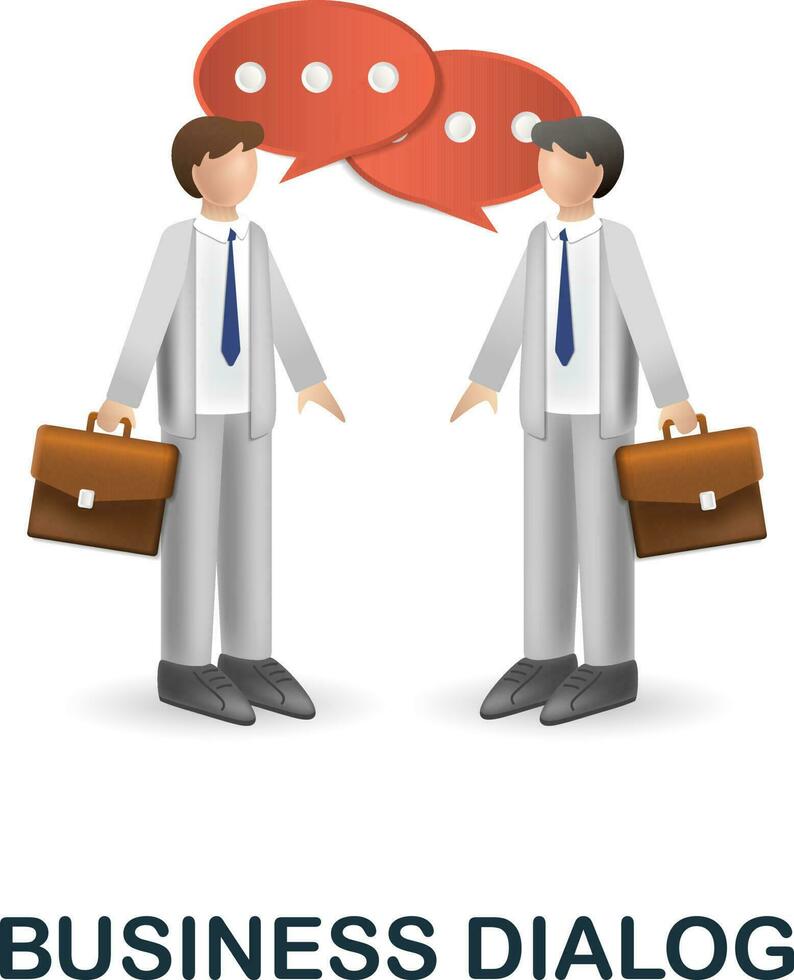 BUSINESS DIALOG