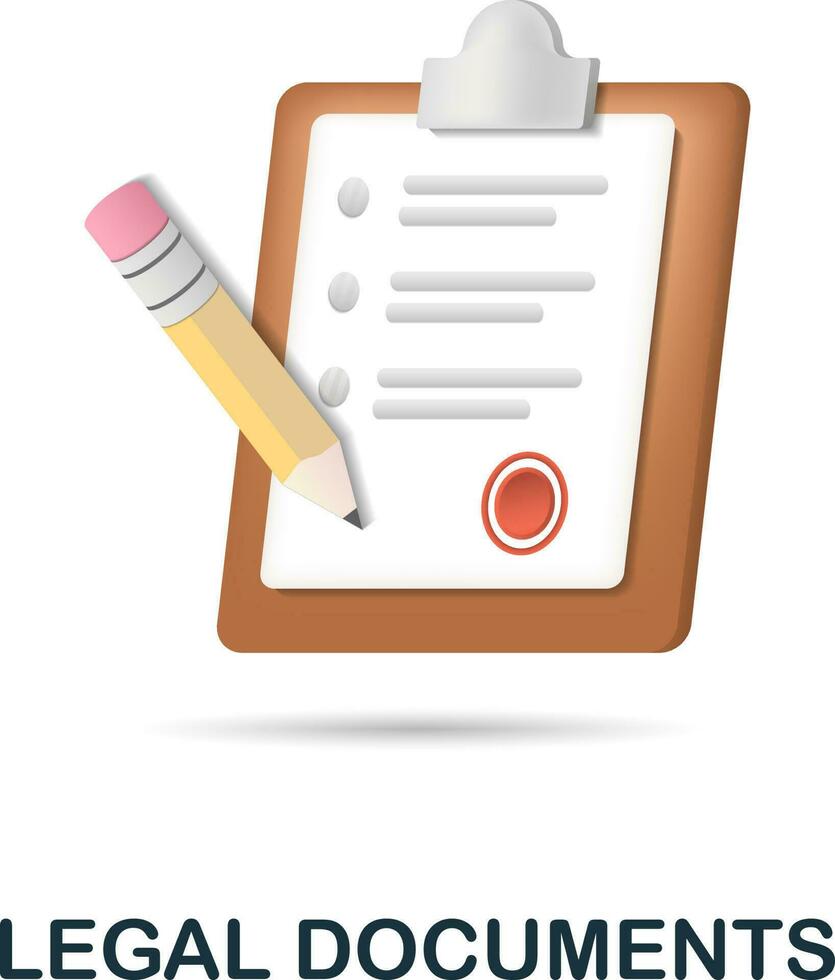 LEGAL DOCUMENTS