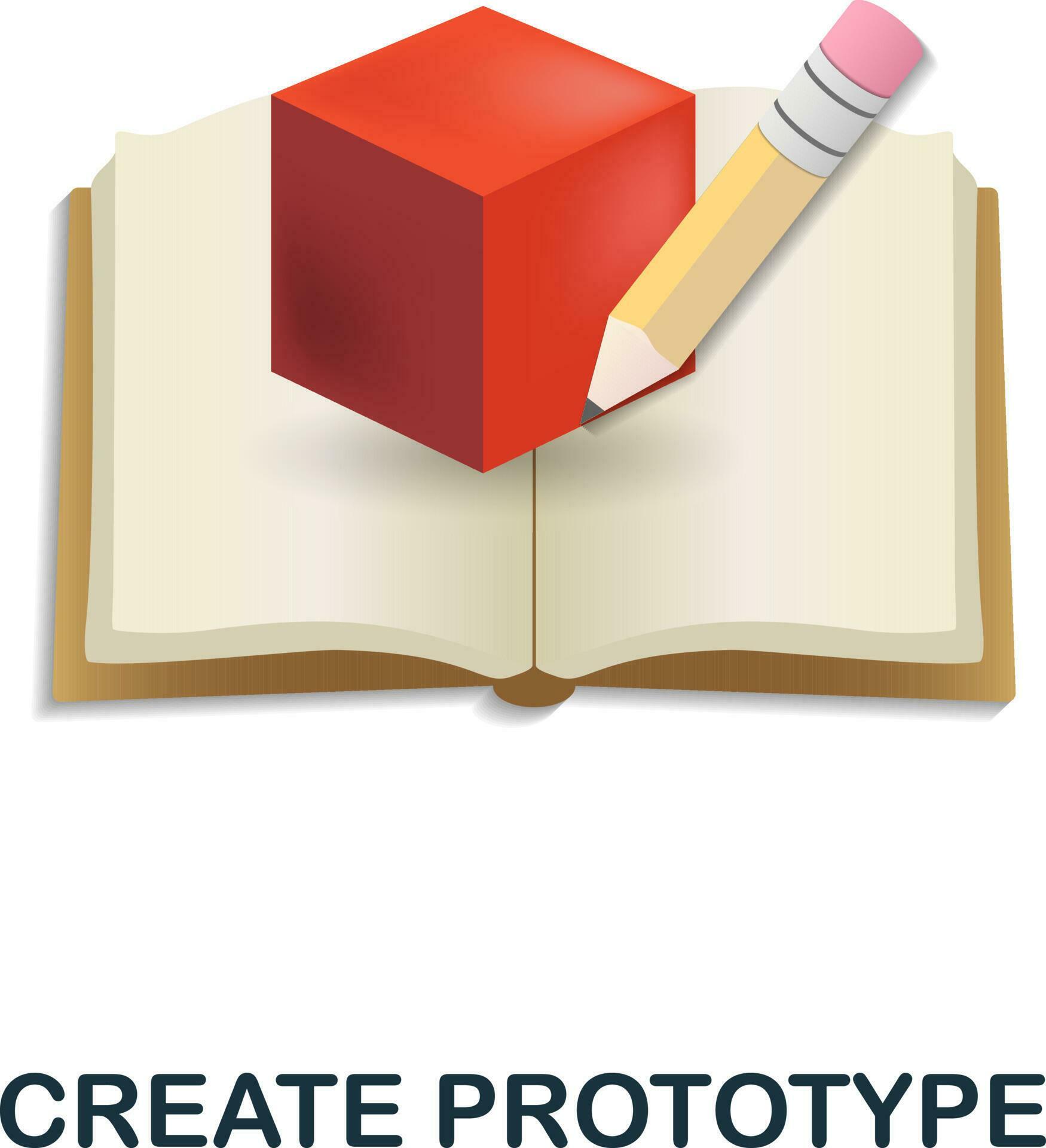 CREATE PROTOTYPE