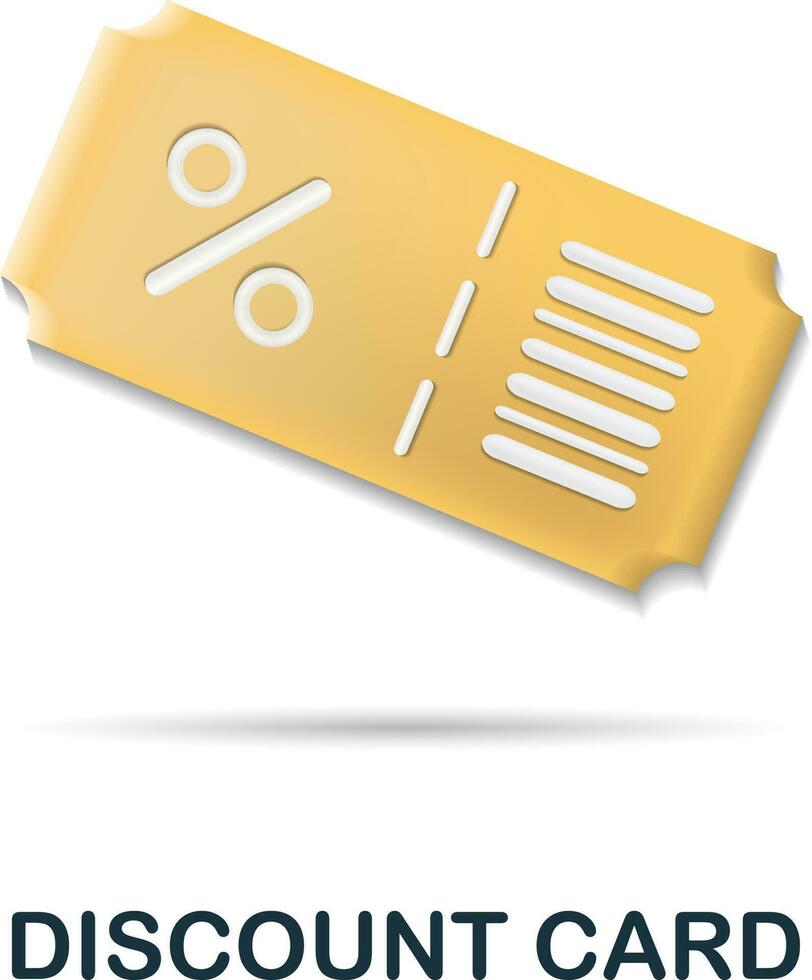 %

DISCOUNT CARD