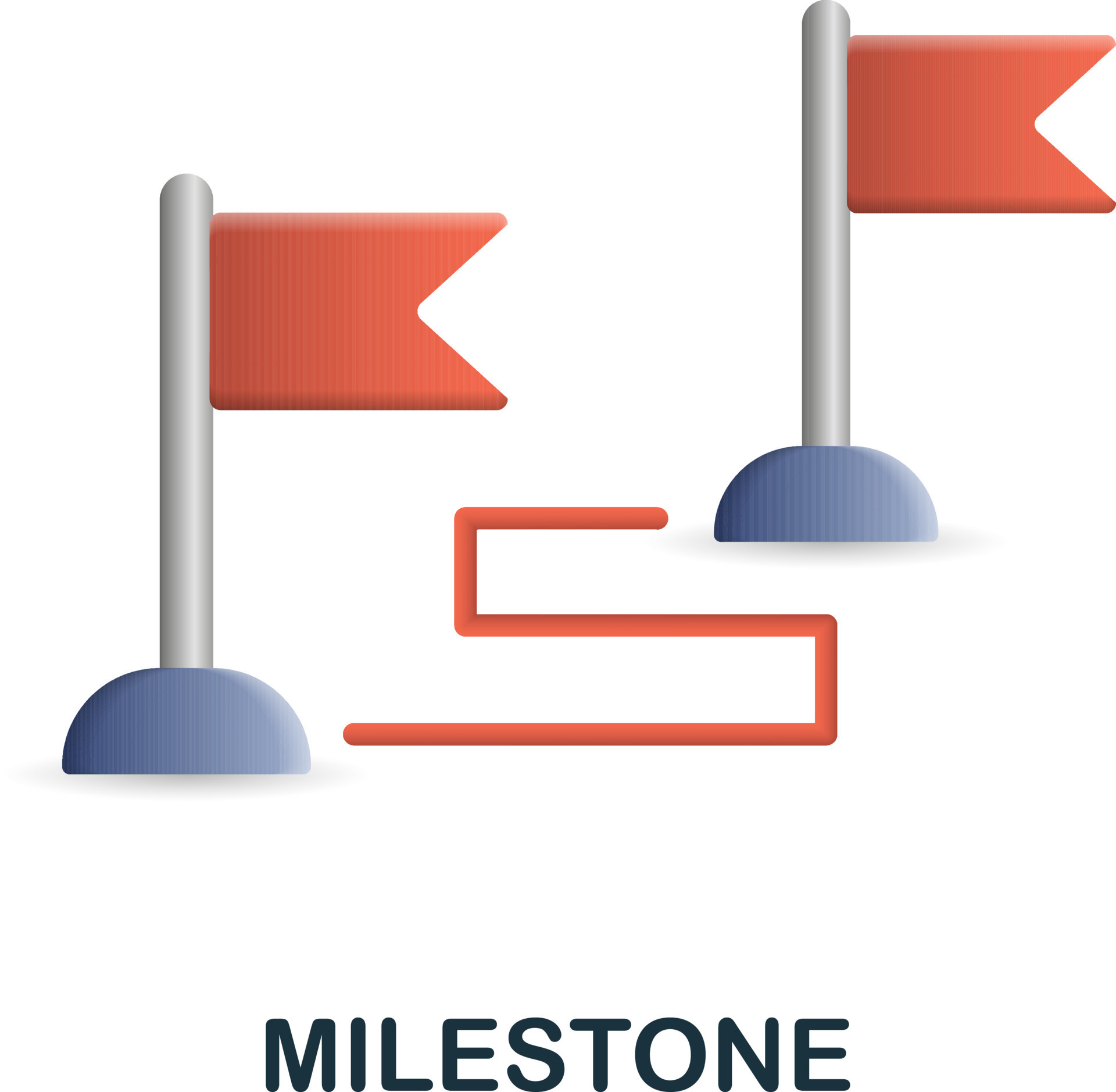 MILESTONE