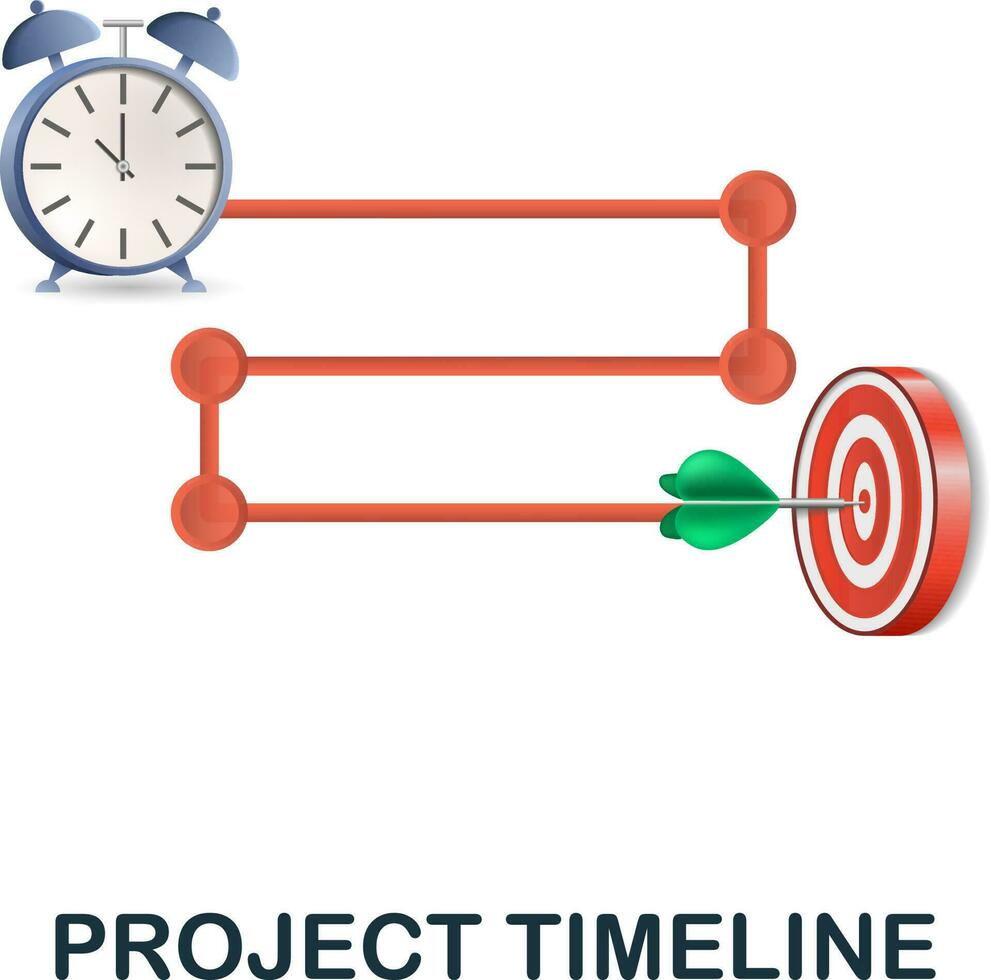 PROJECT TIMELINE