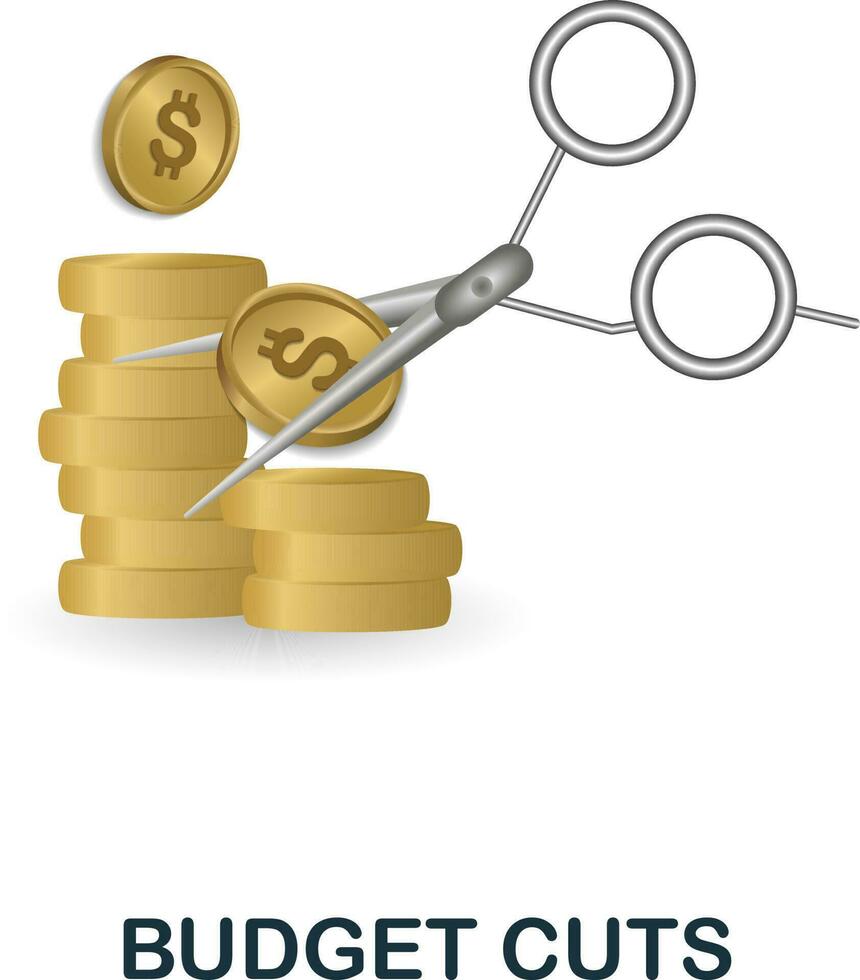 $
$
BUDGET CUTS