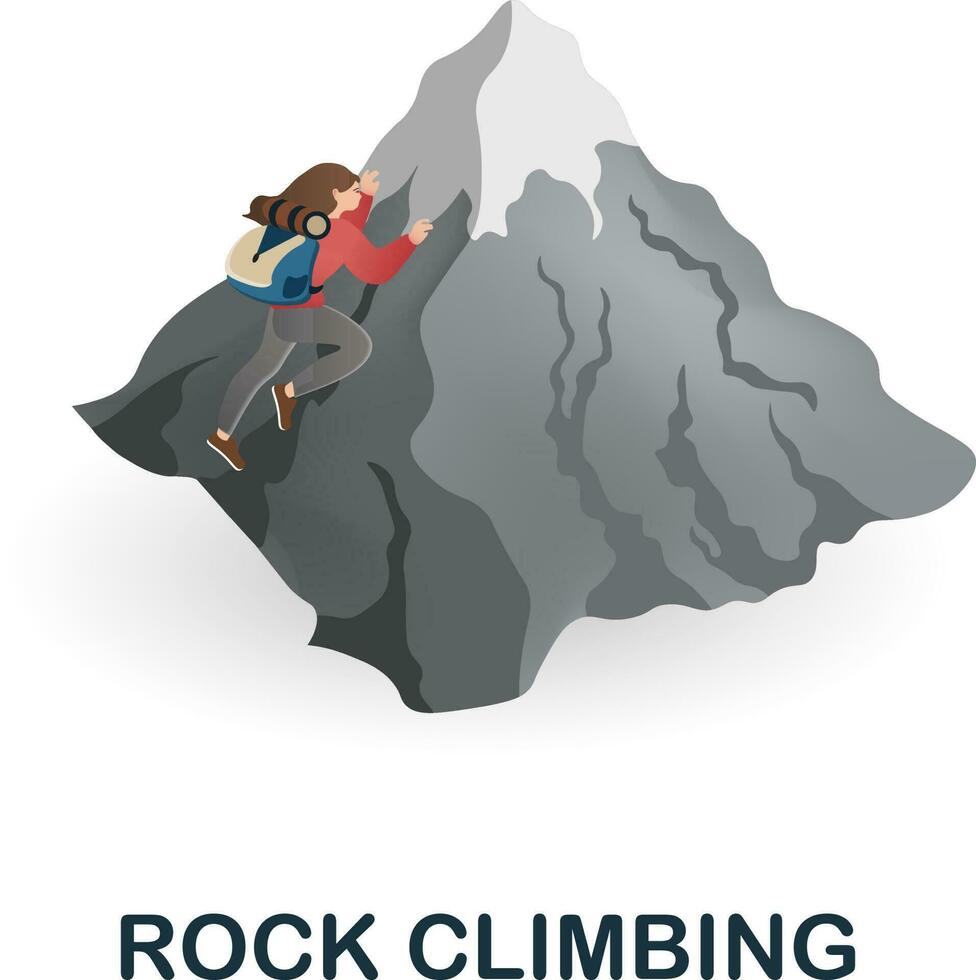 ROCK CLIMBING