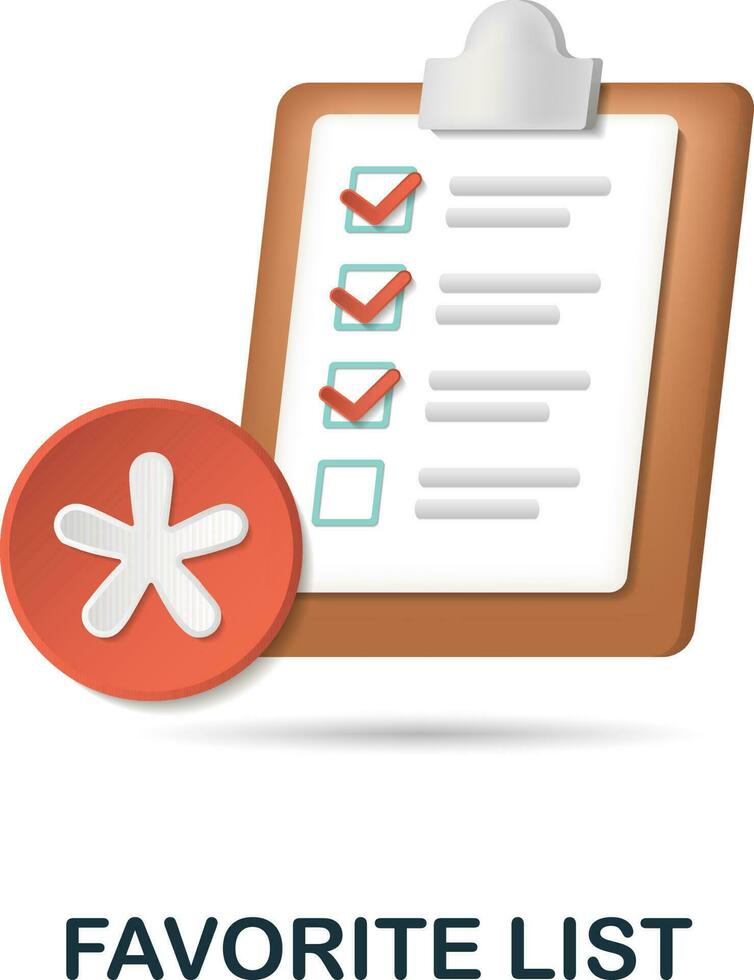 FAVORITE LIST