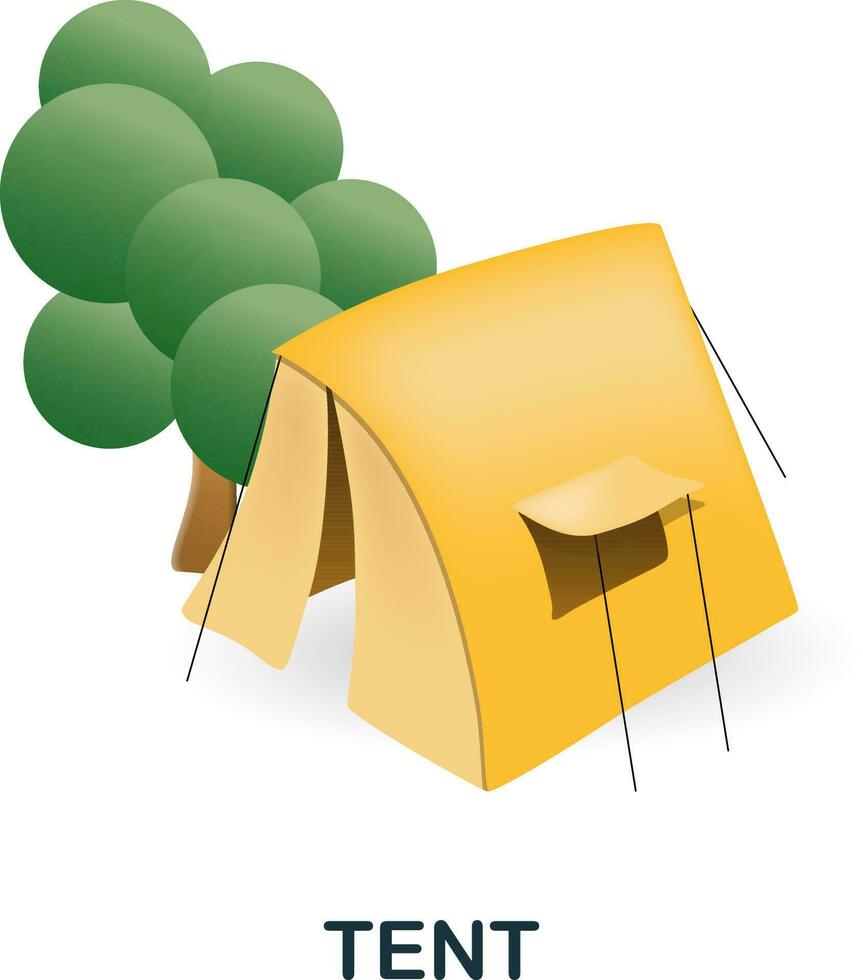 TENT