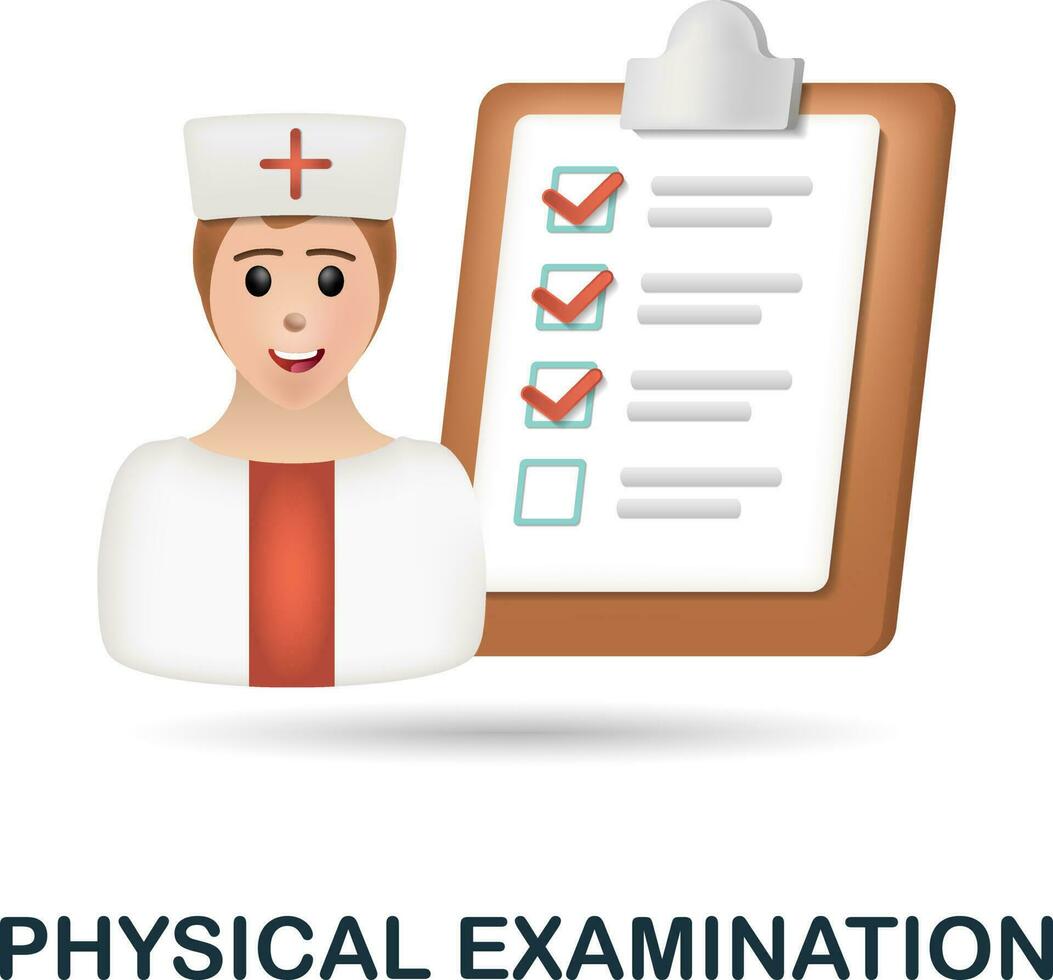 PHYSICAL EXAMINATION