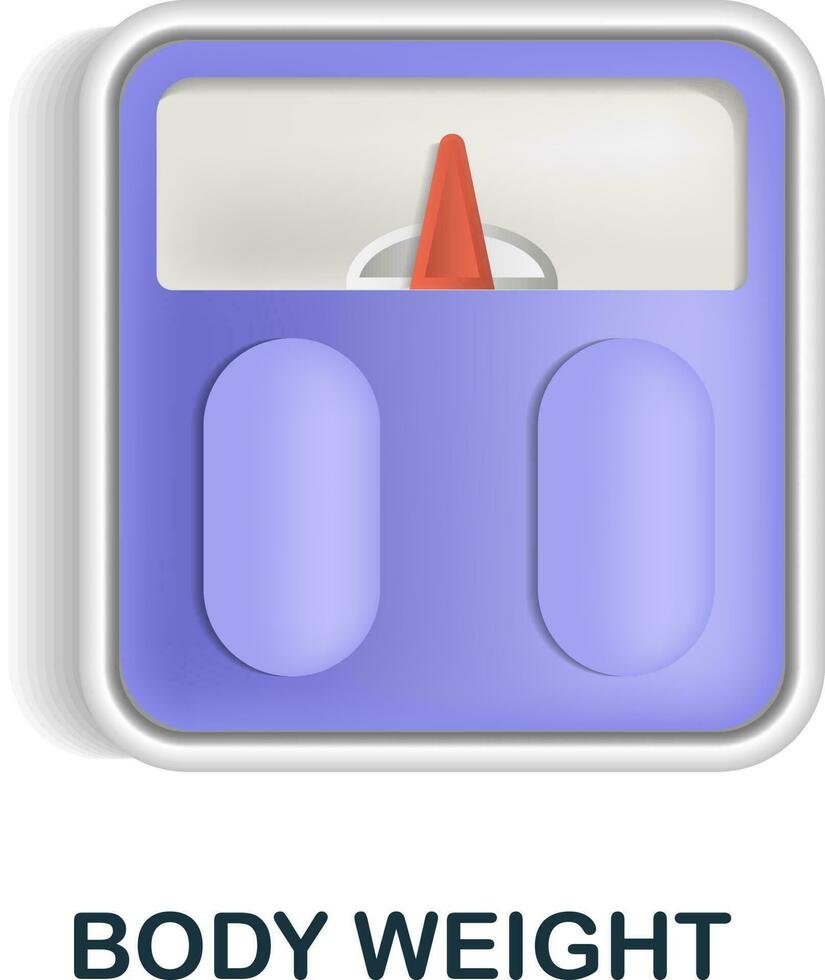 BODY WEIGHT