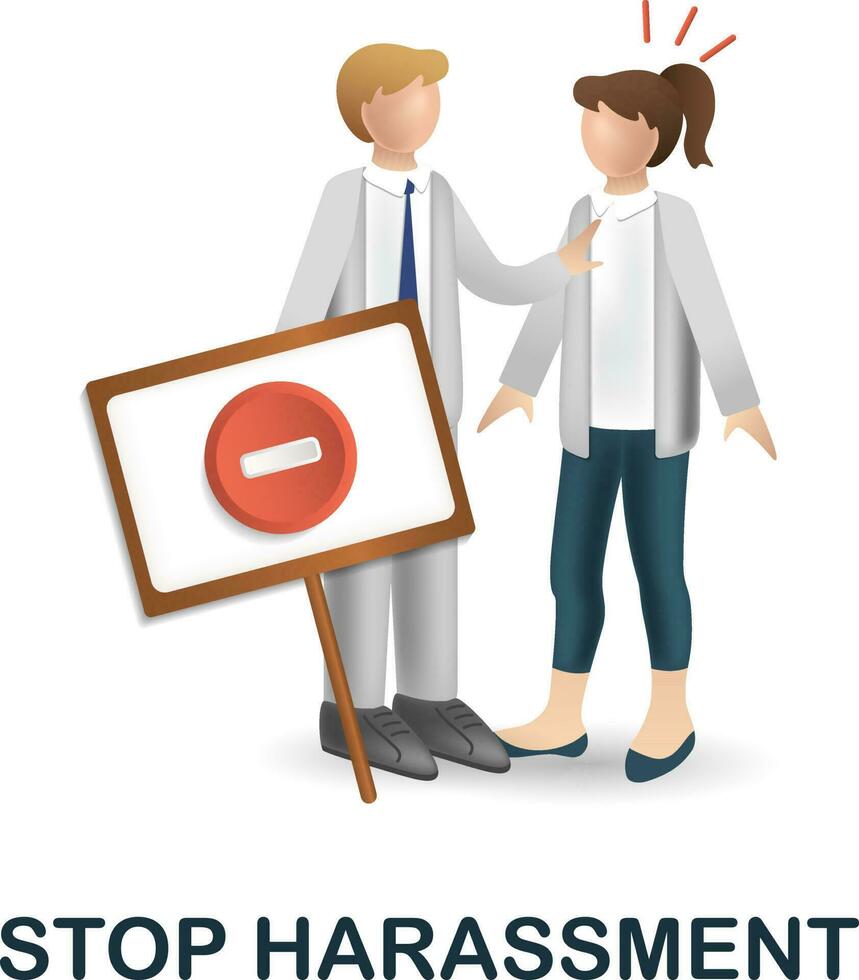 STOP HARASSMENT