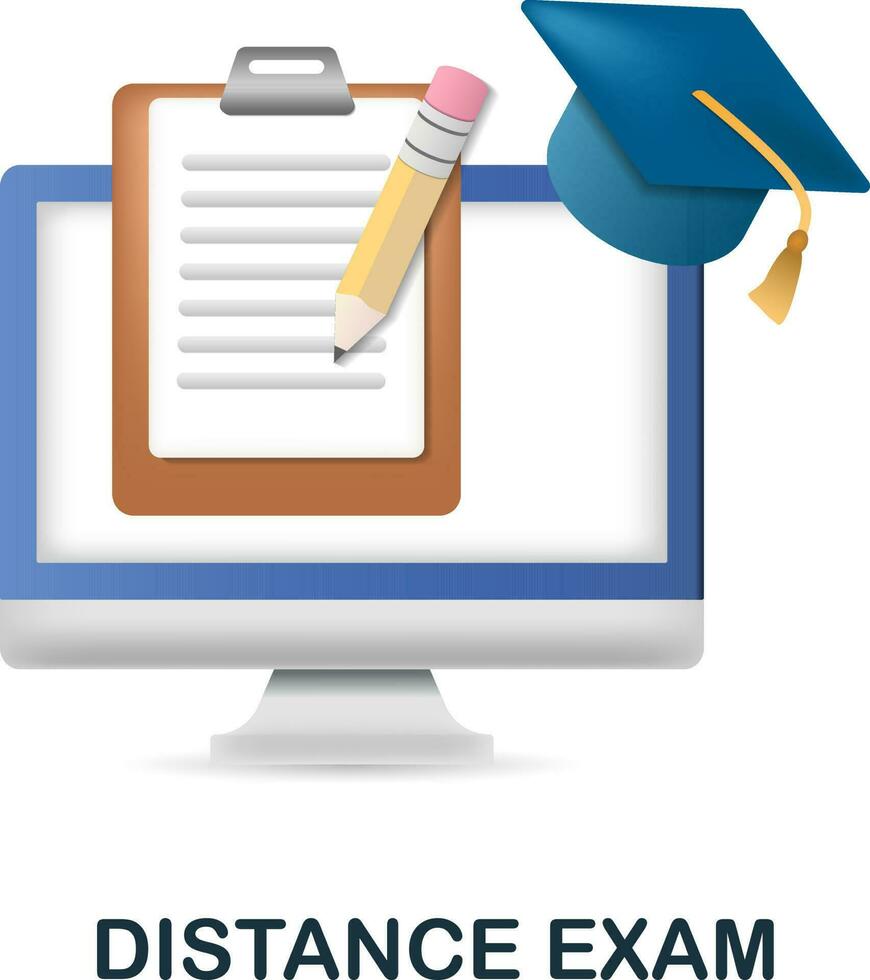 DISTANCE EXAM