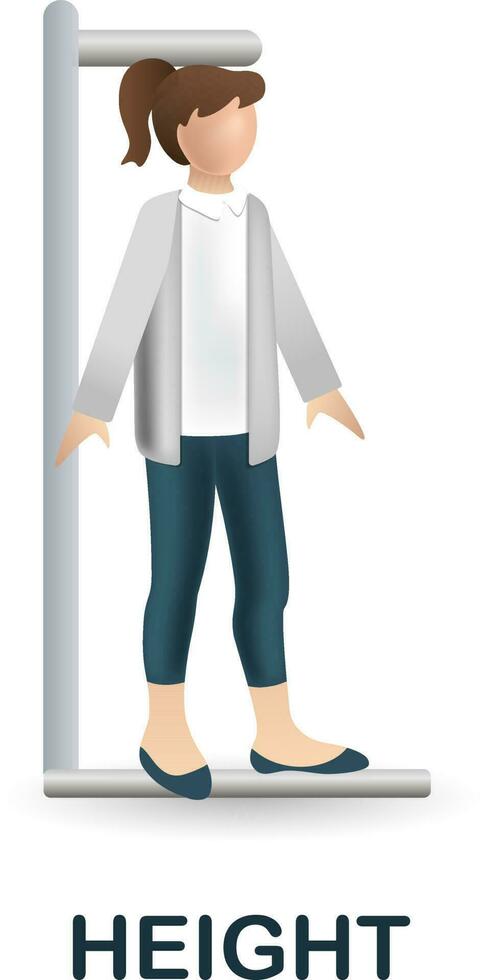 HEIGHT