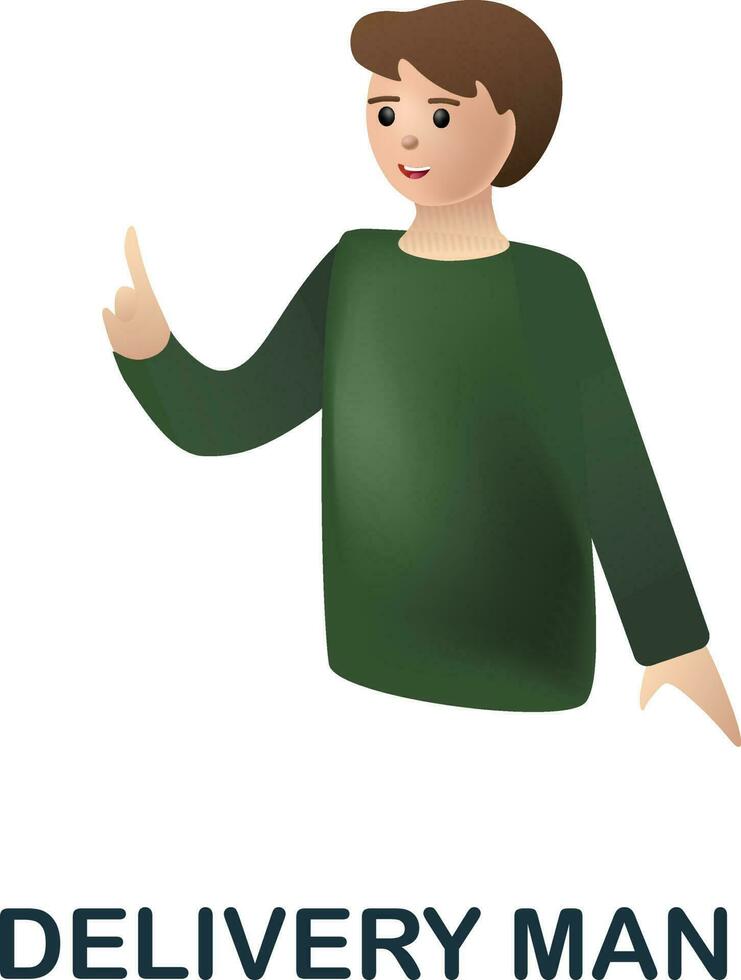 DELIVERY MAN