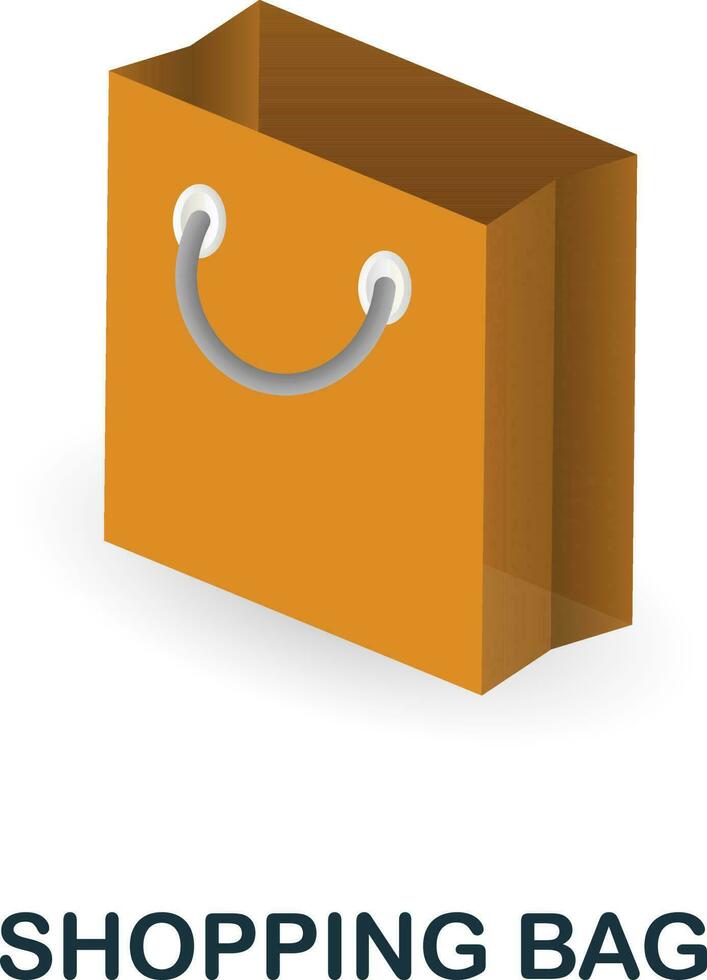 SHOPPING BAG