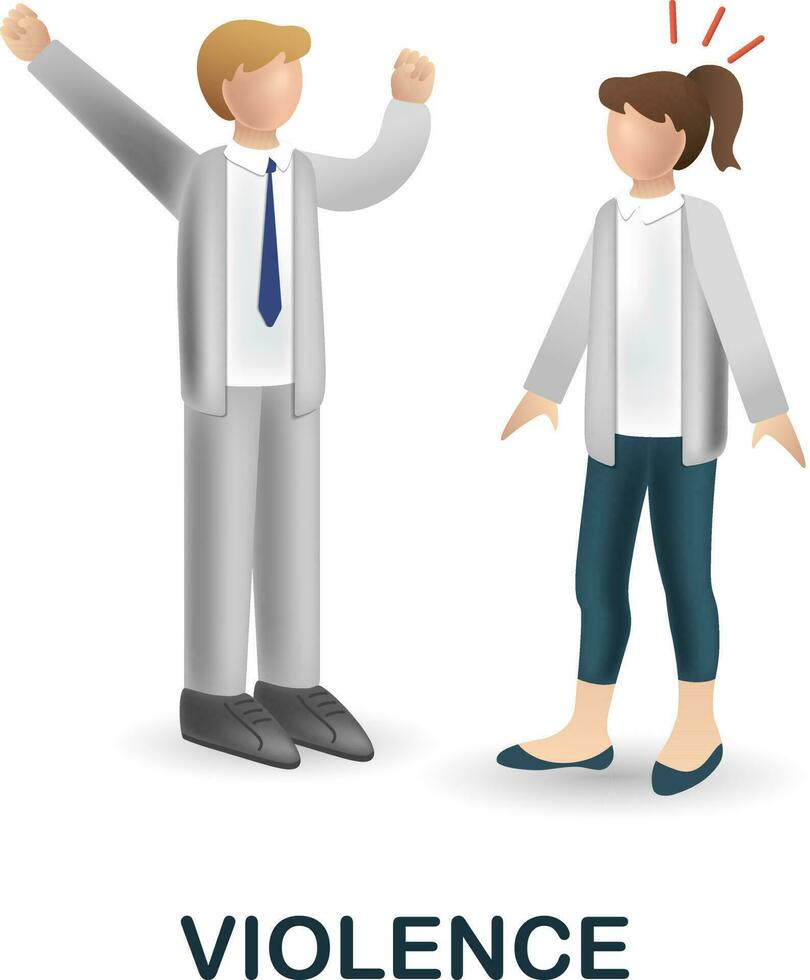 VIOLENCE