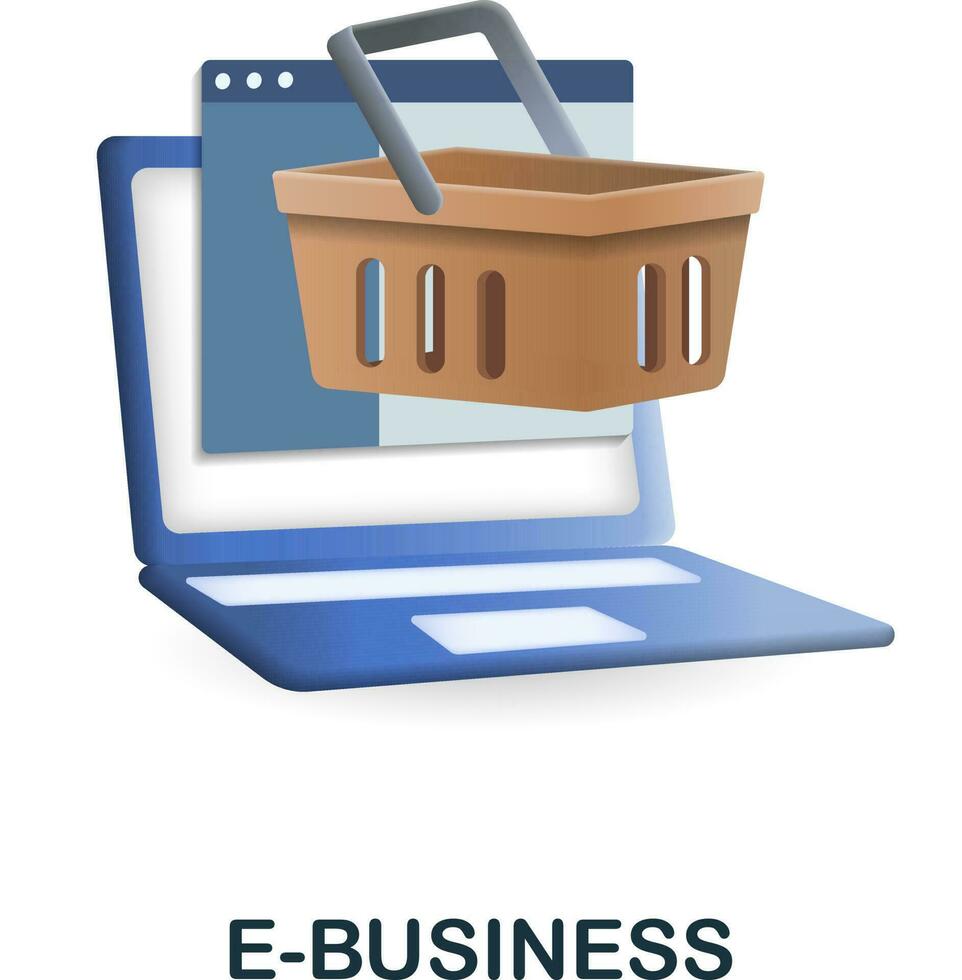 E-BUSINESS