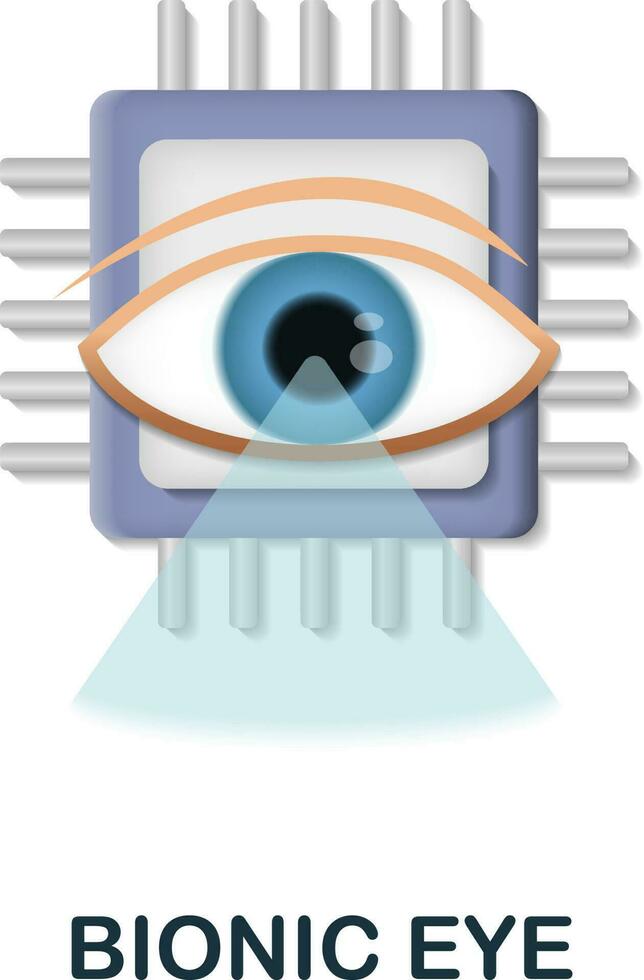 BIONIC EYE