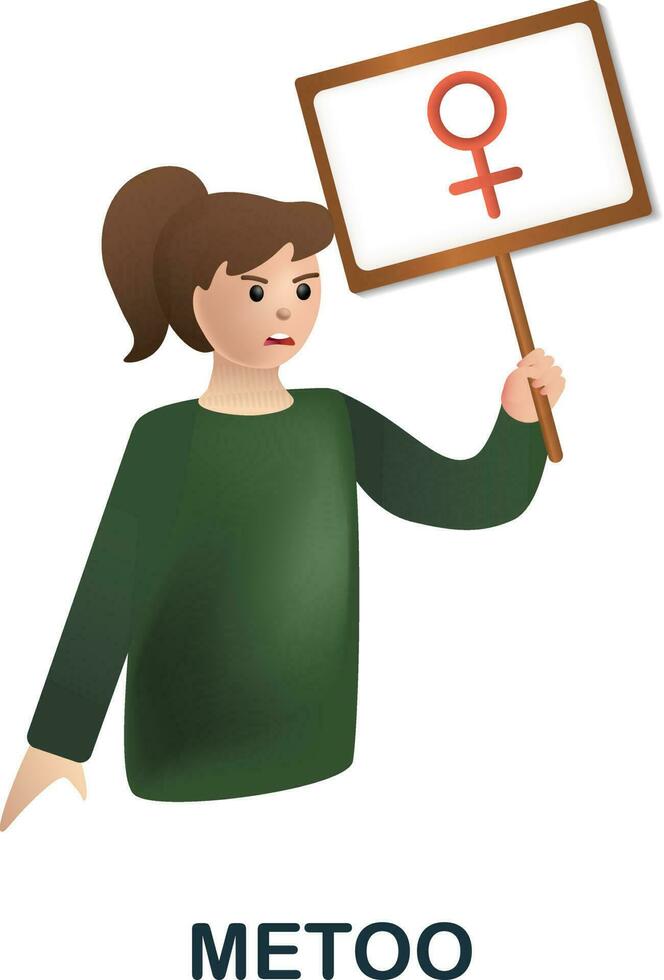 METOO