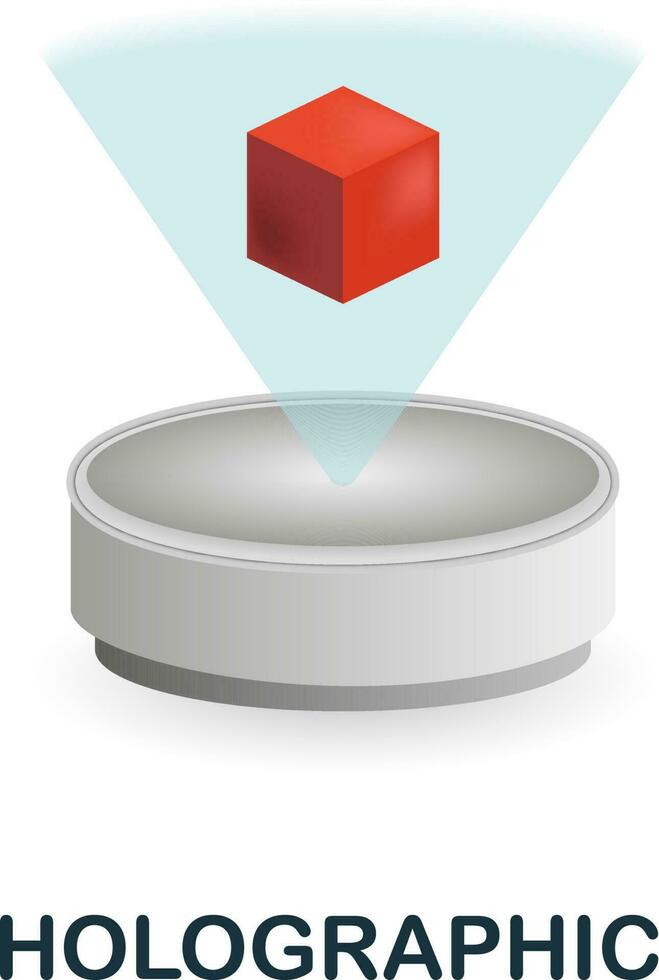 HOLOGRAPHIC