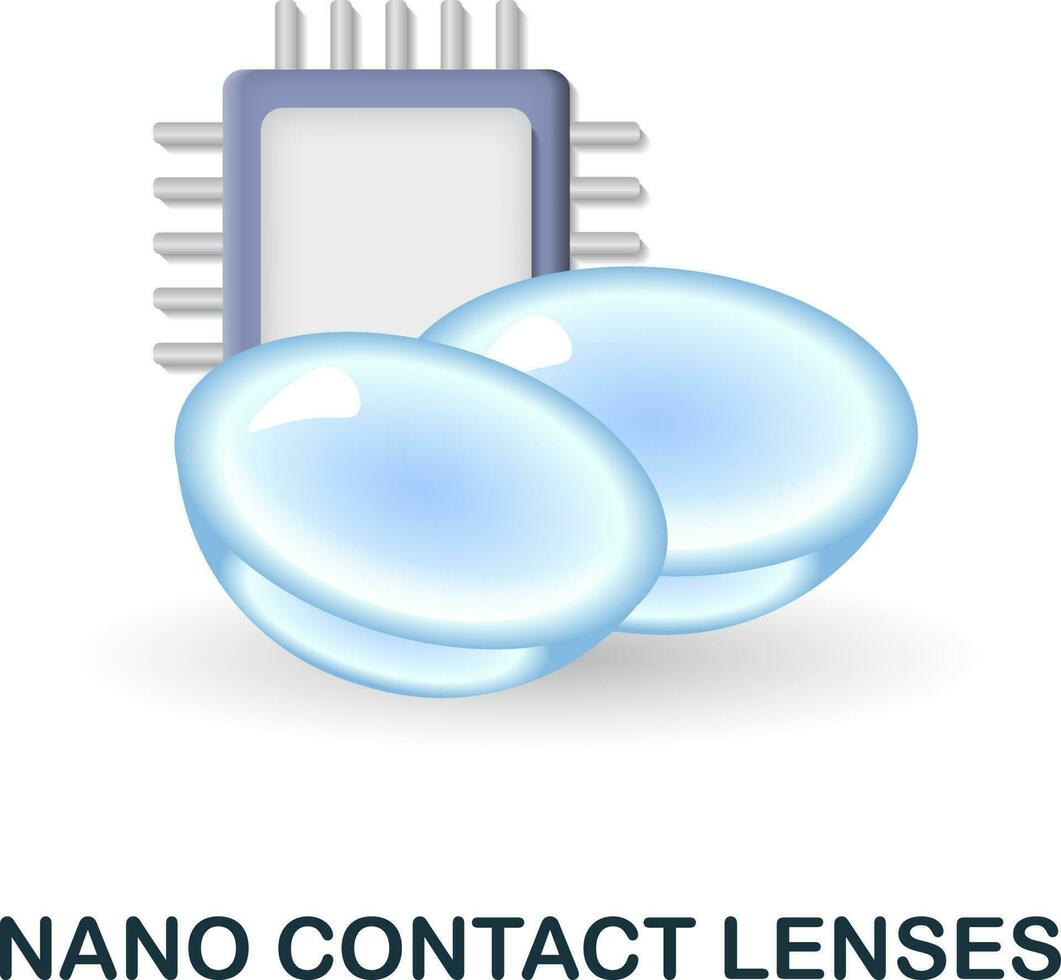 NANO CONTACT LENSES