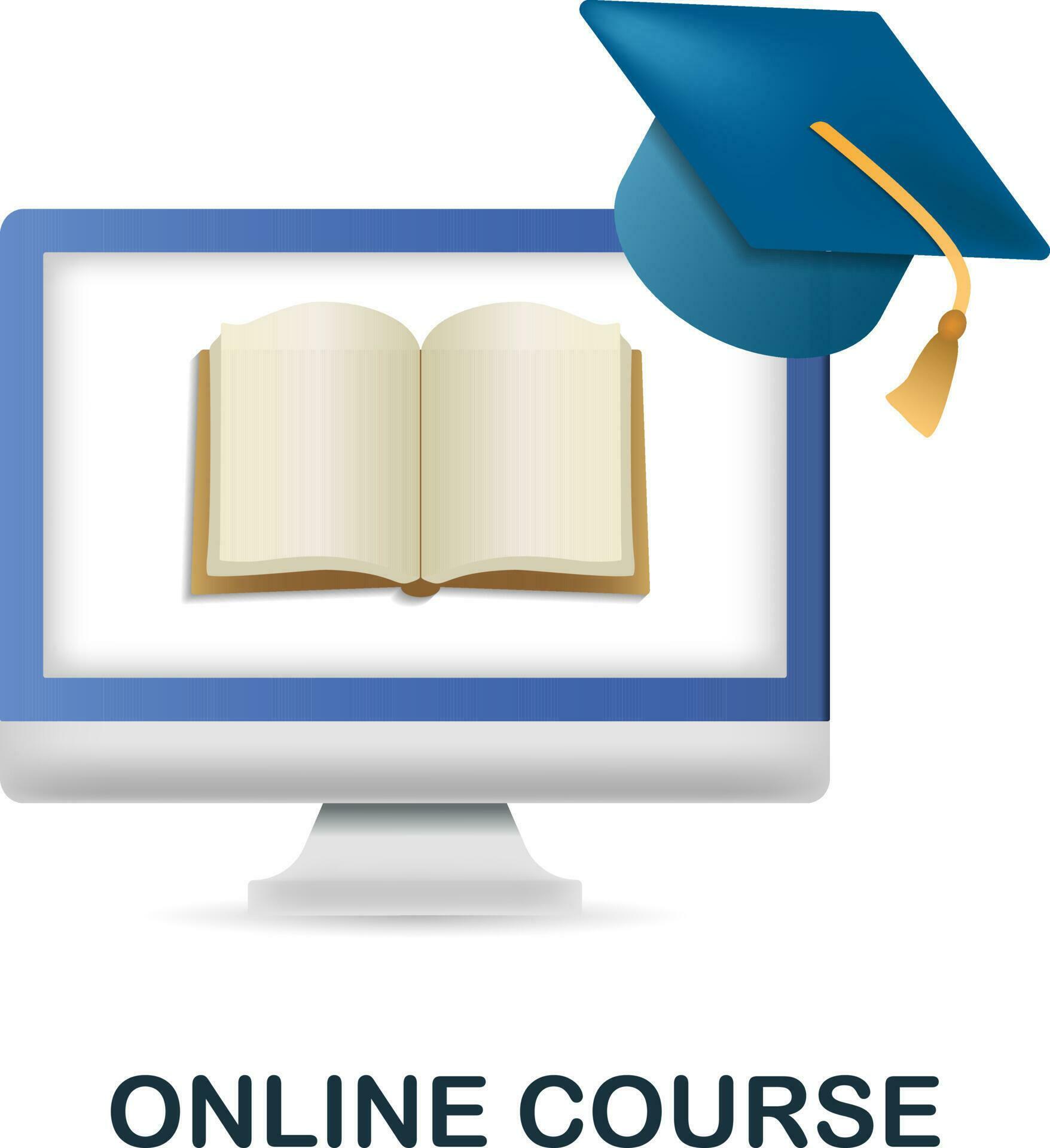 ONLINE COURSE