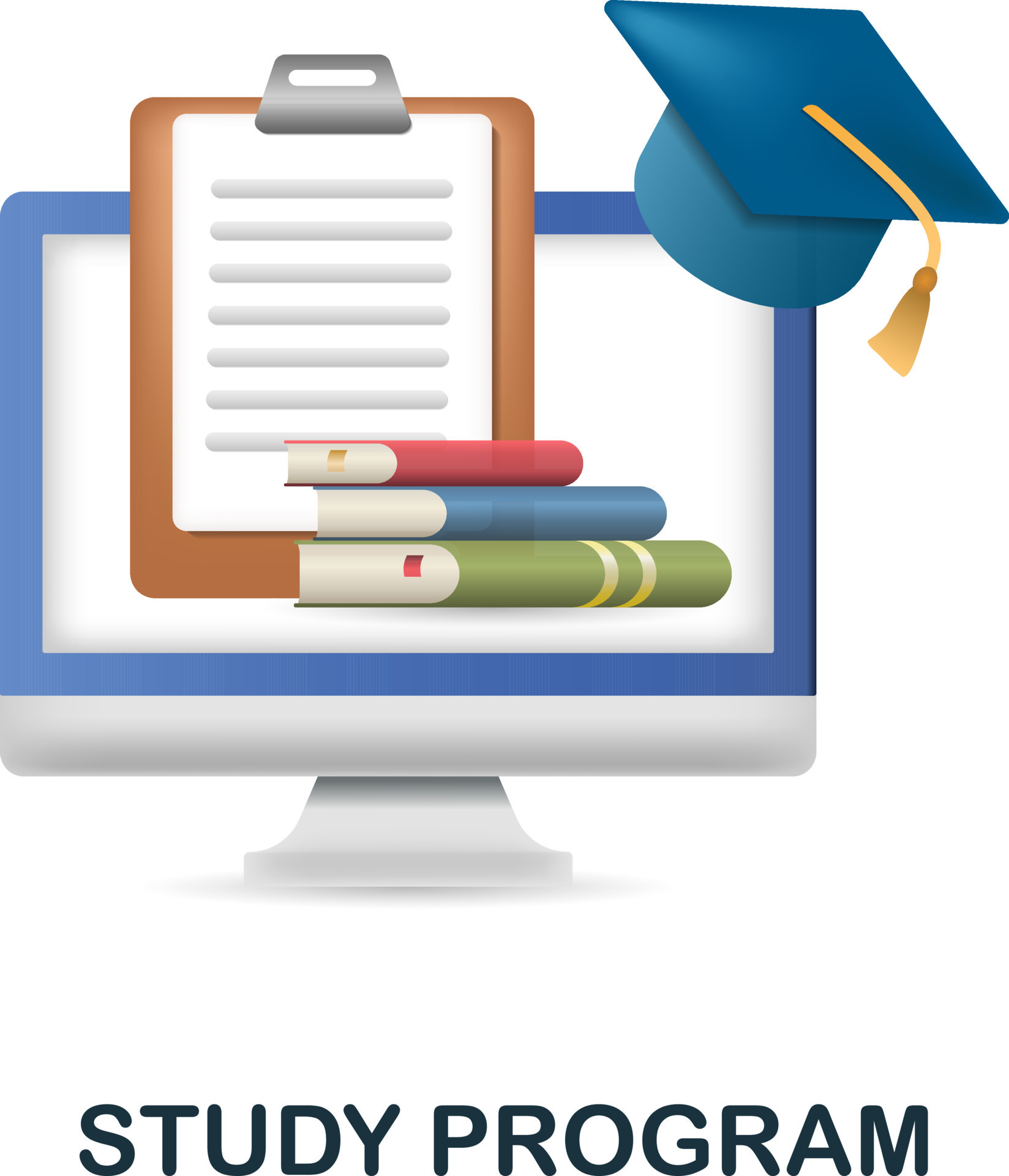 STUDY PROGRAM