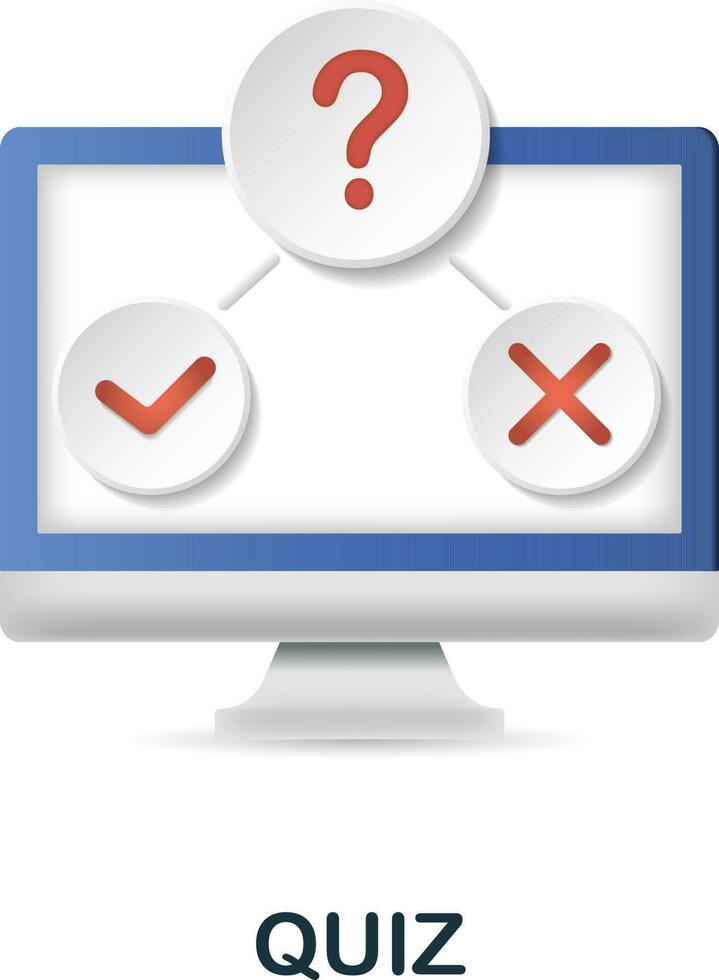 ?

QUIZ