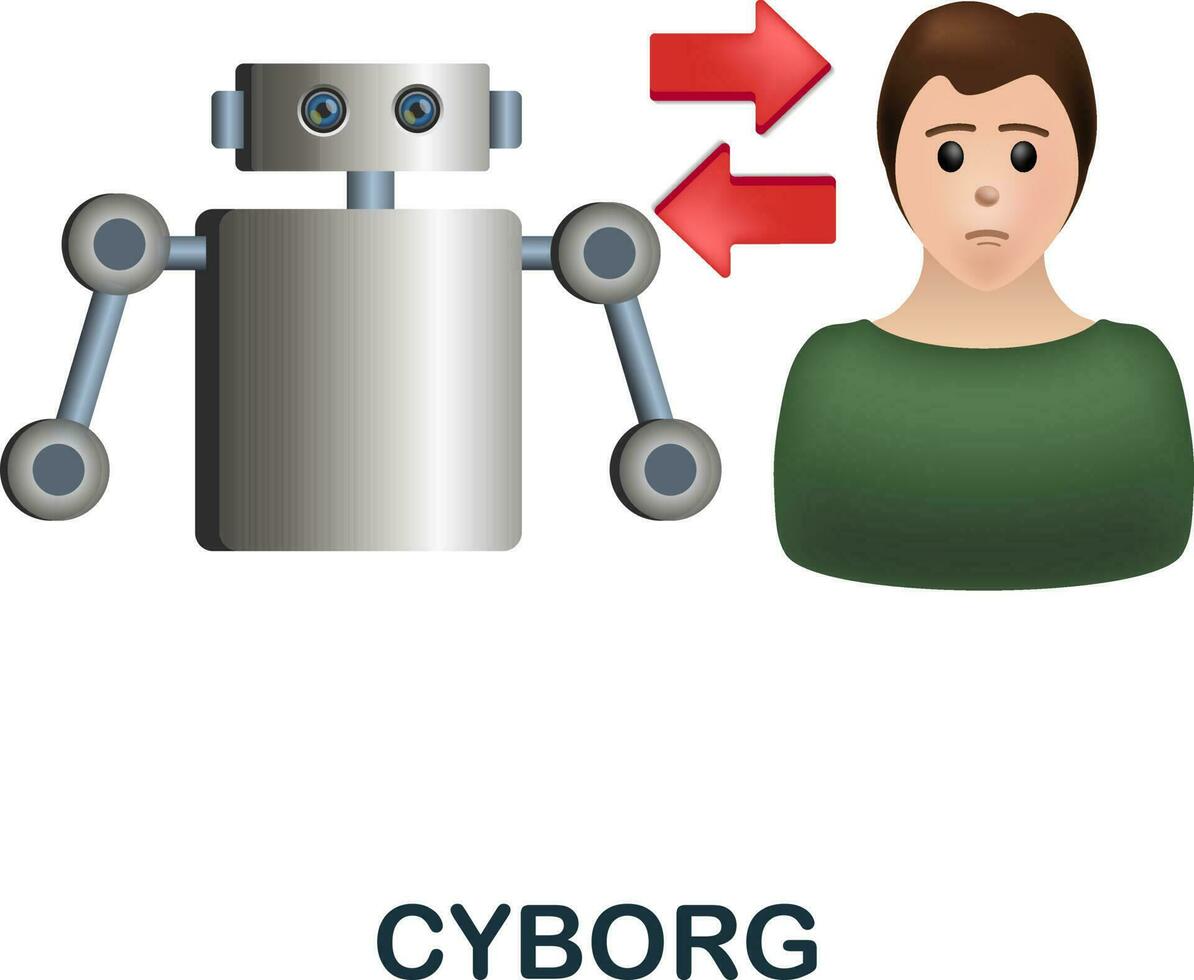 CYBORG