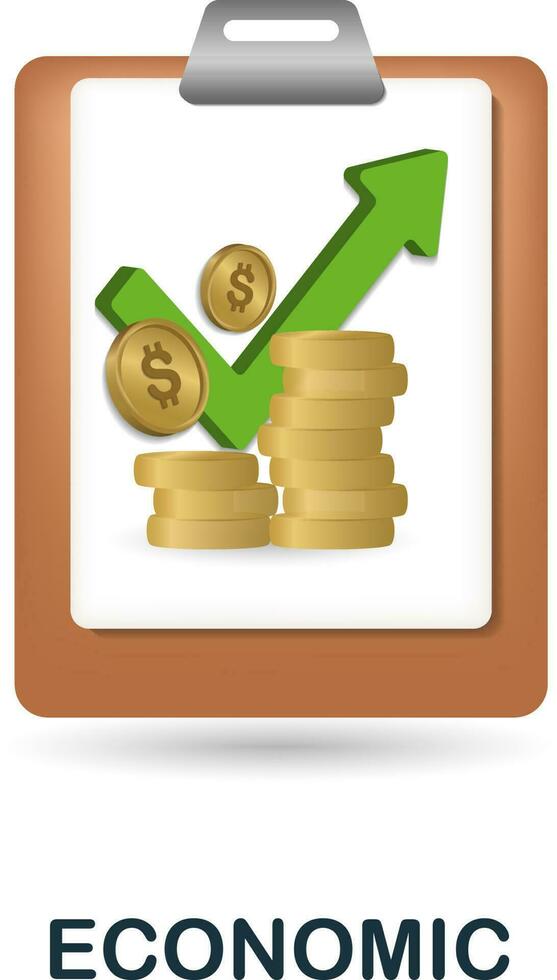 $
$
ECONOMIC