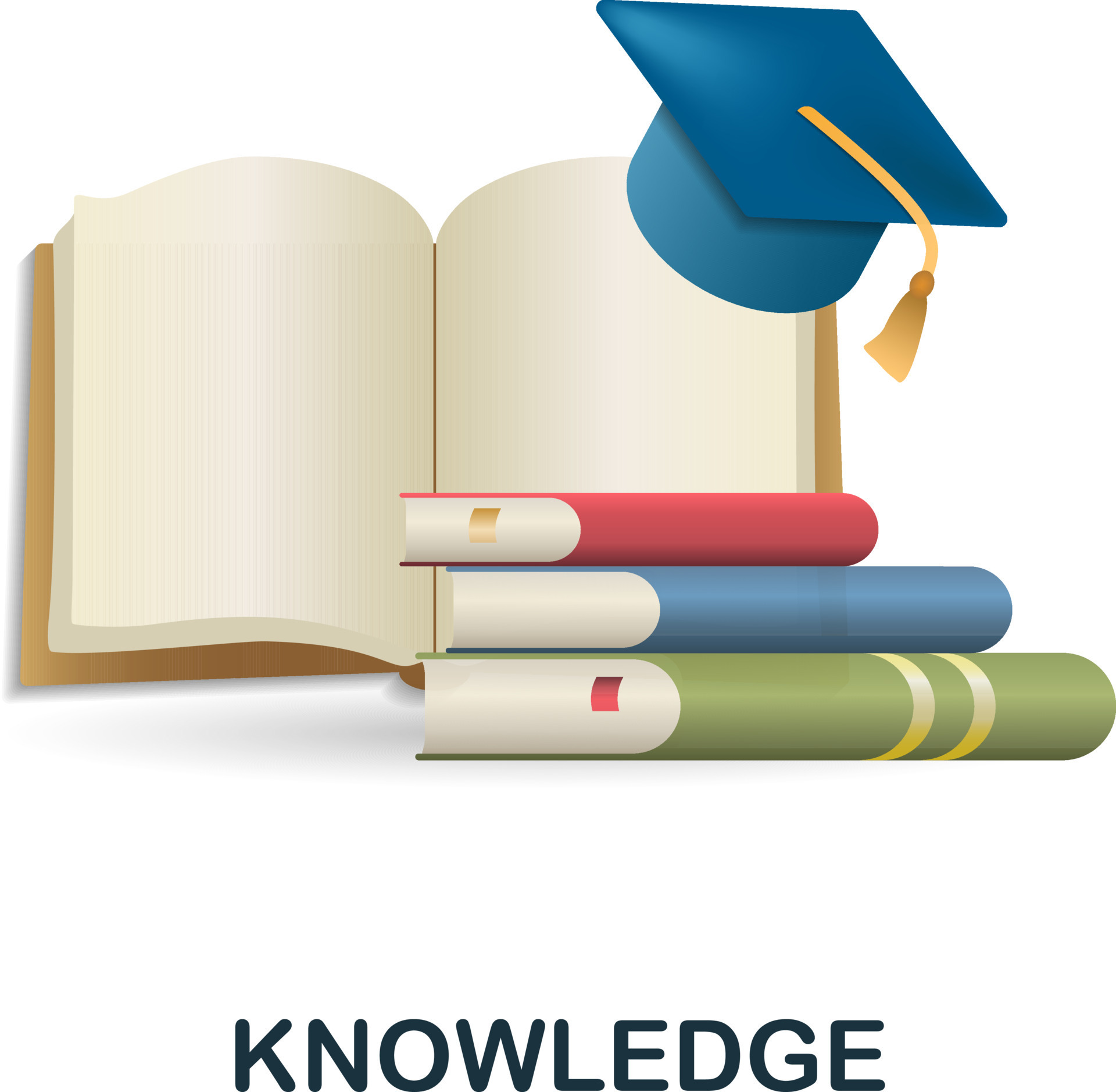 KNOWLEDGE