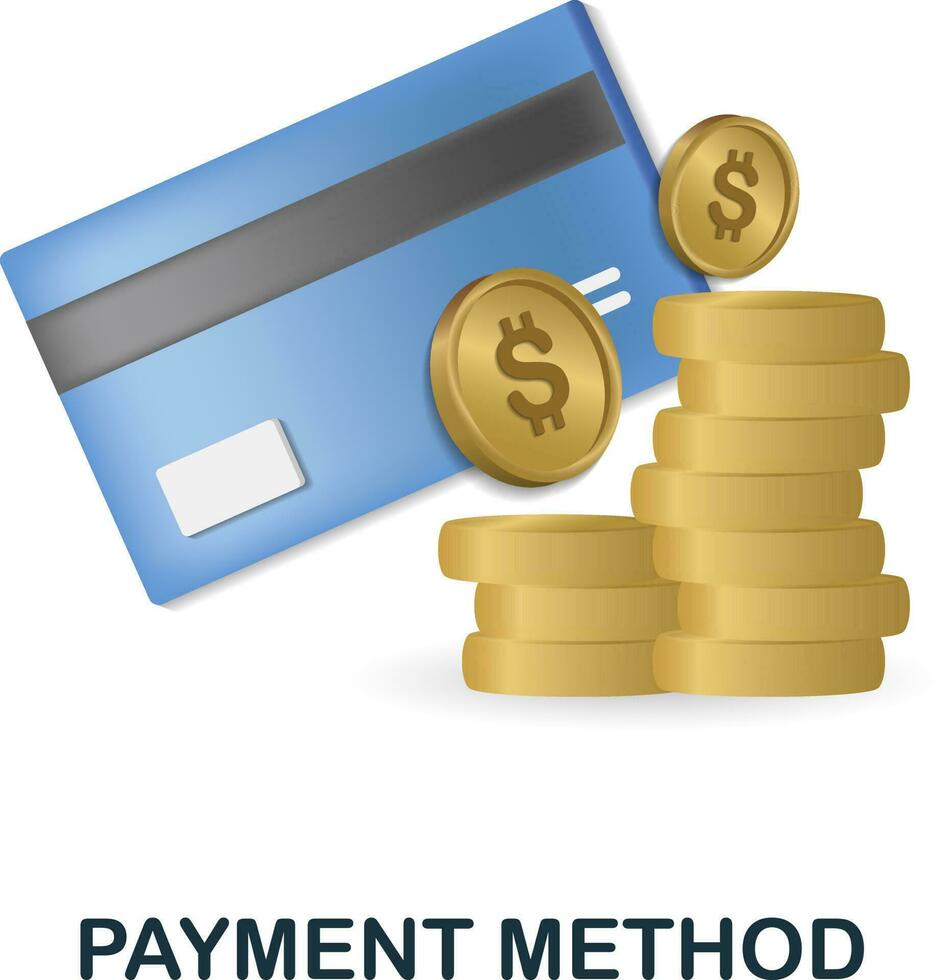 $
$
PAYMENT METHOD