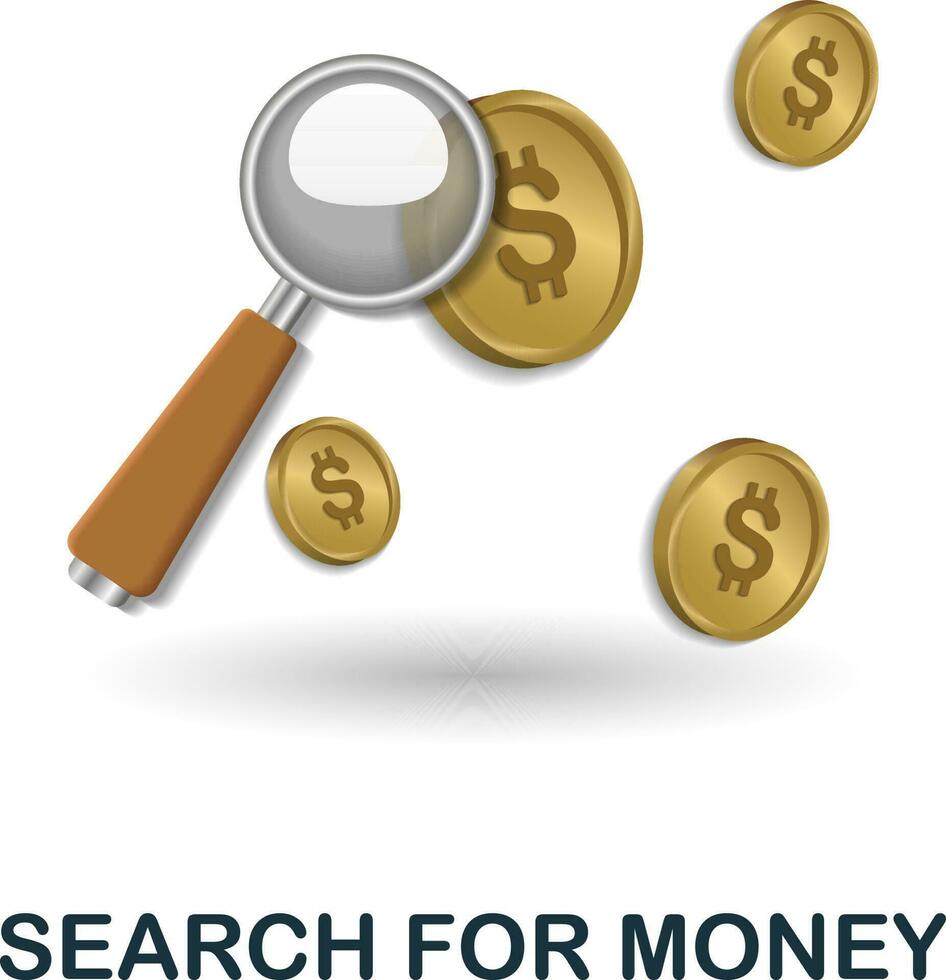 $
$
$
$
SEARCH FOR MONEY