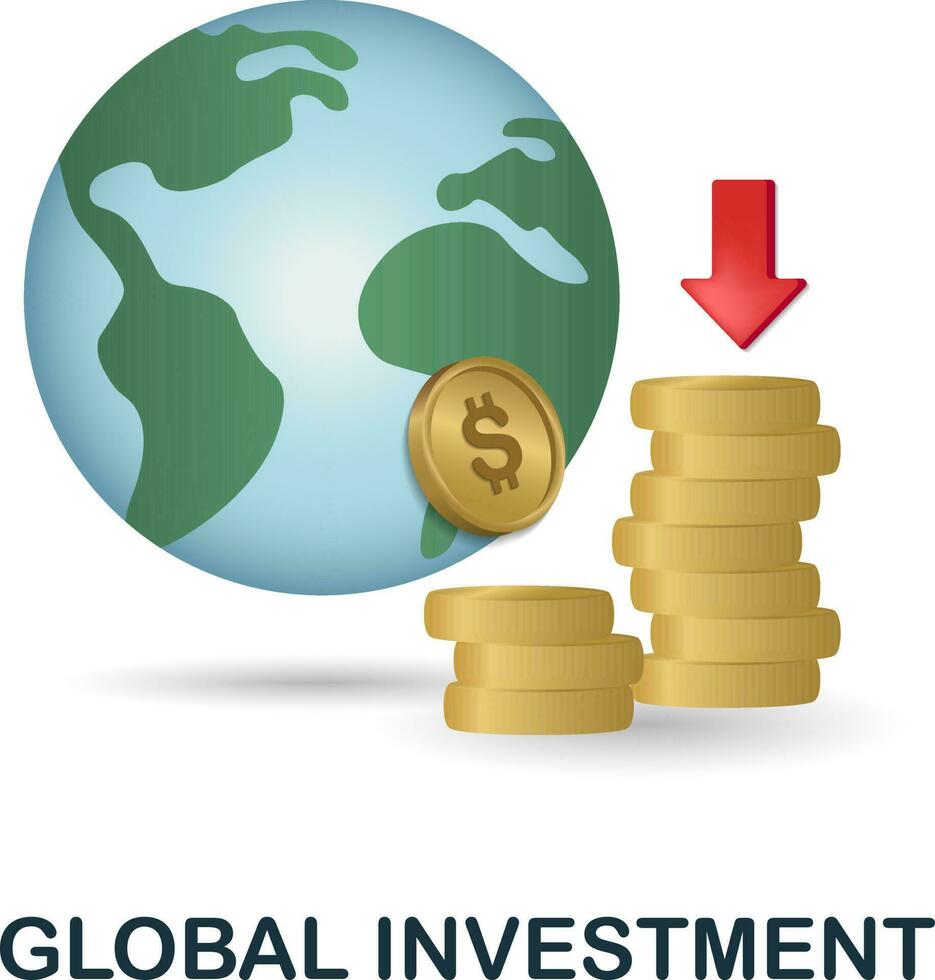 $

GLOBAL INVESTMENT