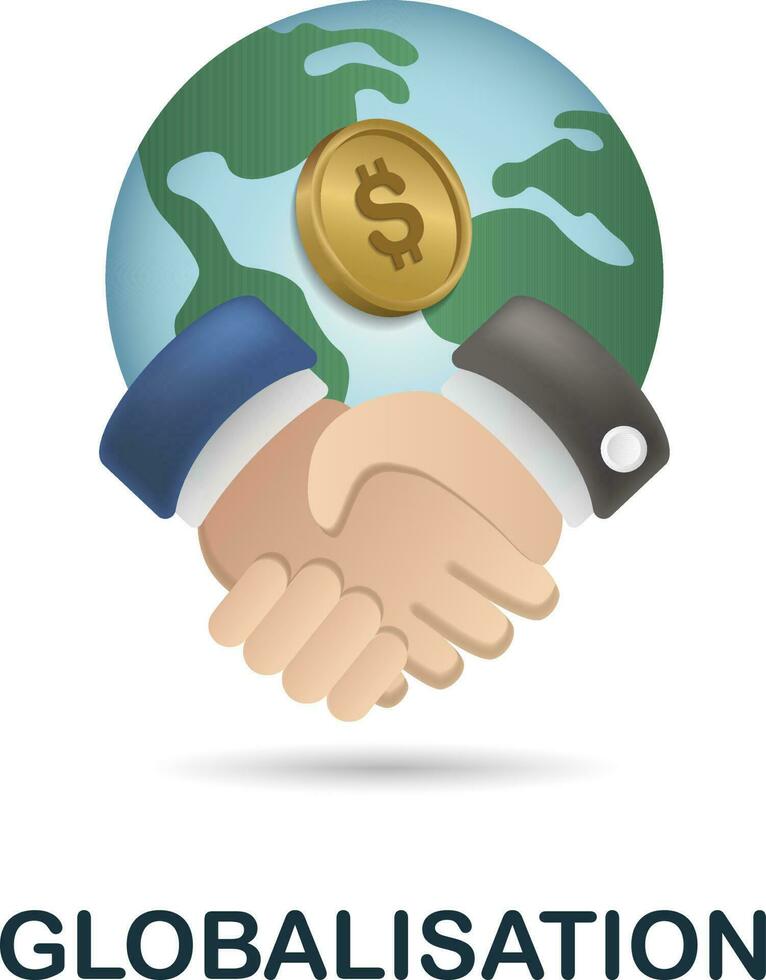 $

GLOBALISATION