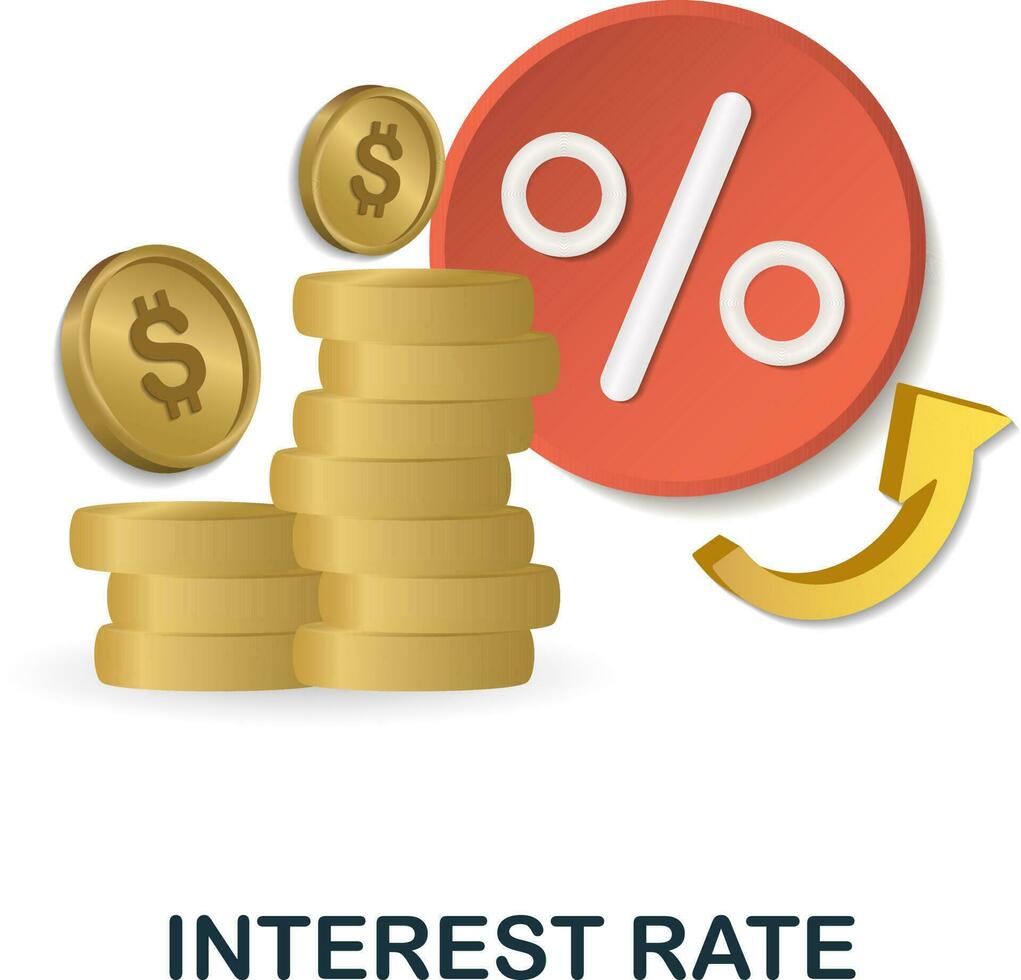 $
$
%
INTEREST RATE