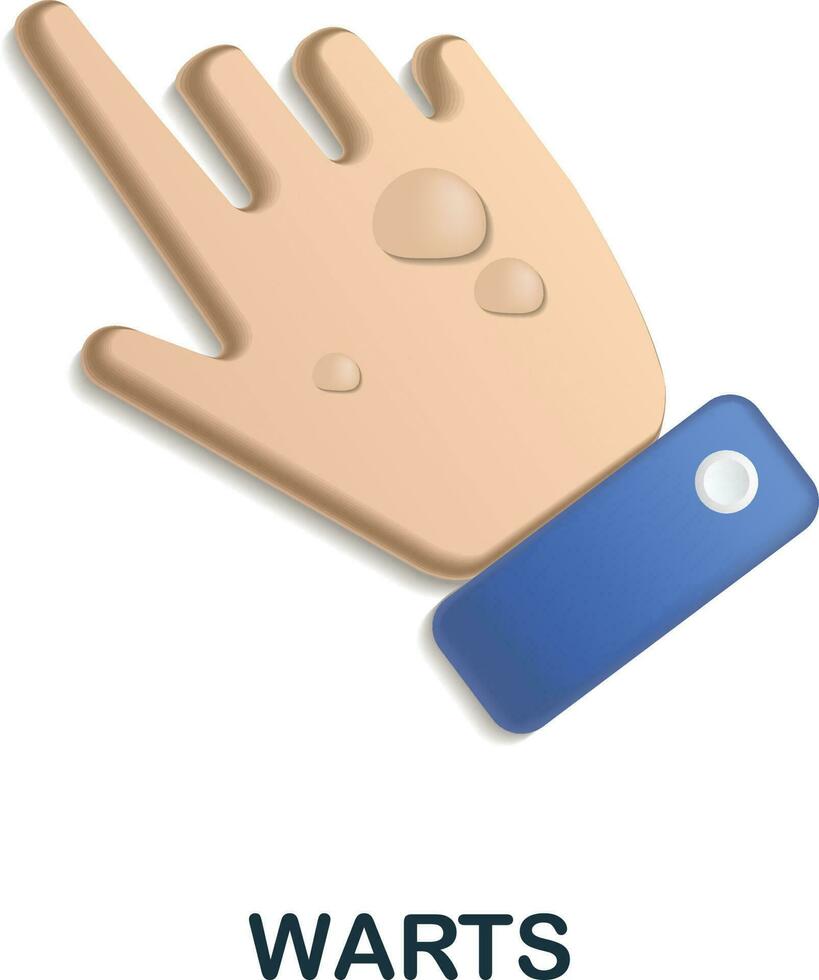 WARTS