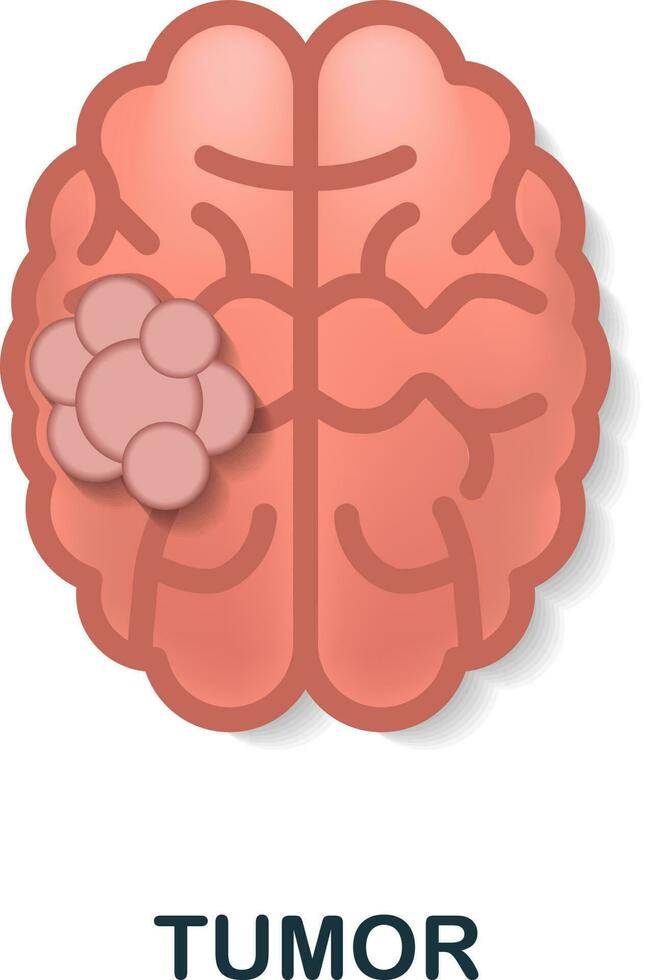 TUMOR