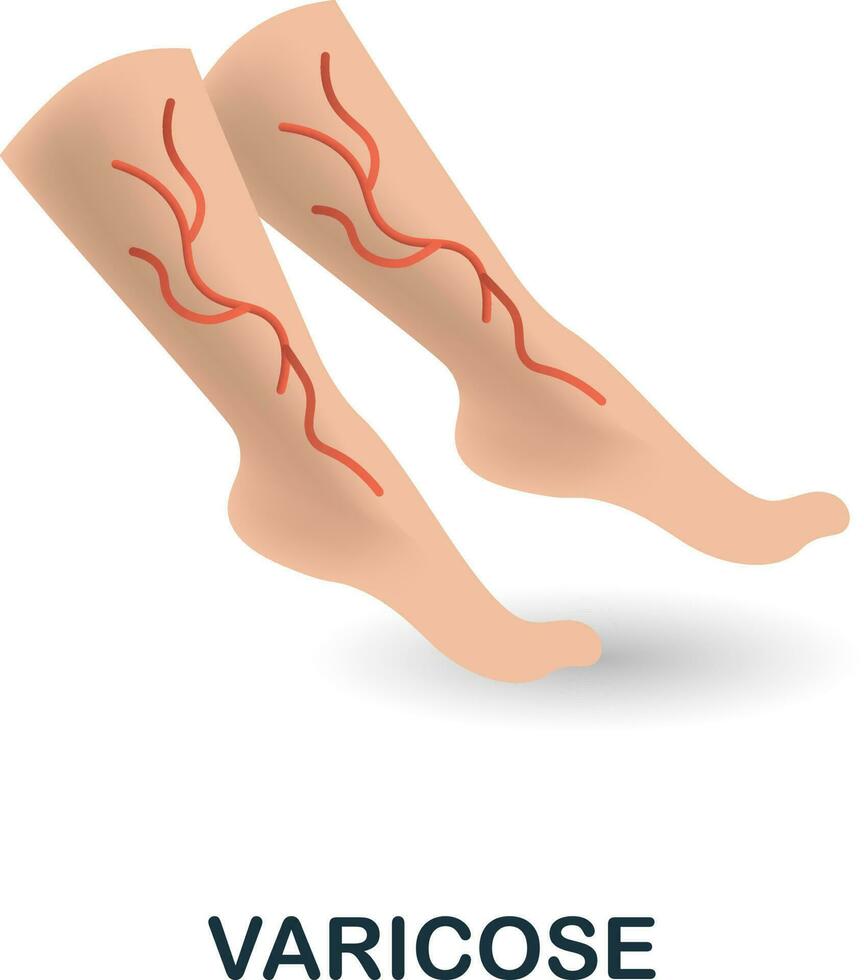 VARICOSE