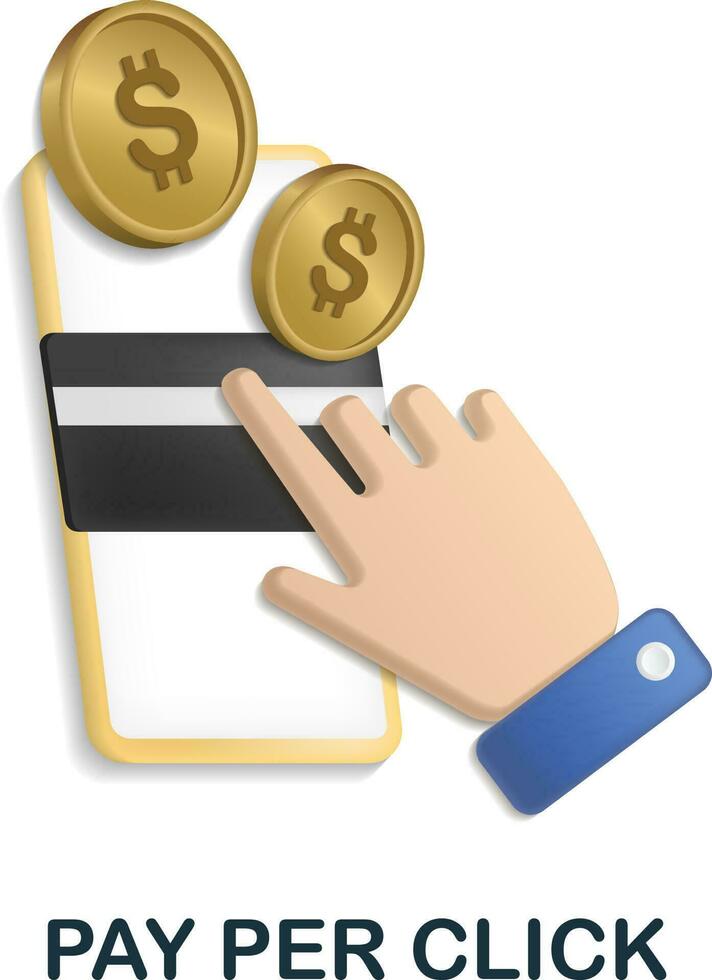 $
$
PAY PER CLICK