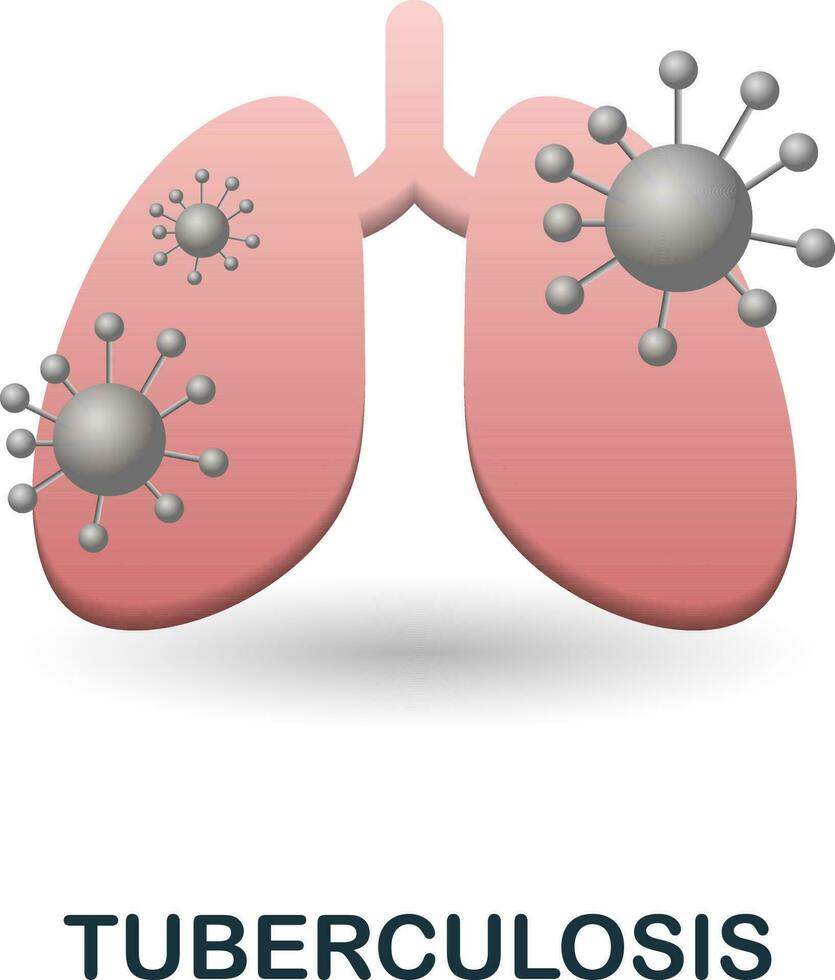 TUBERCULOSIS