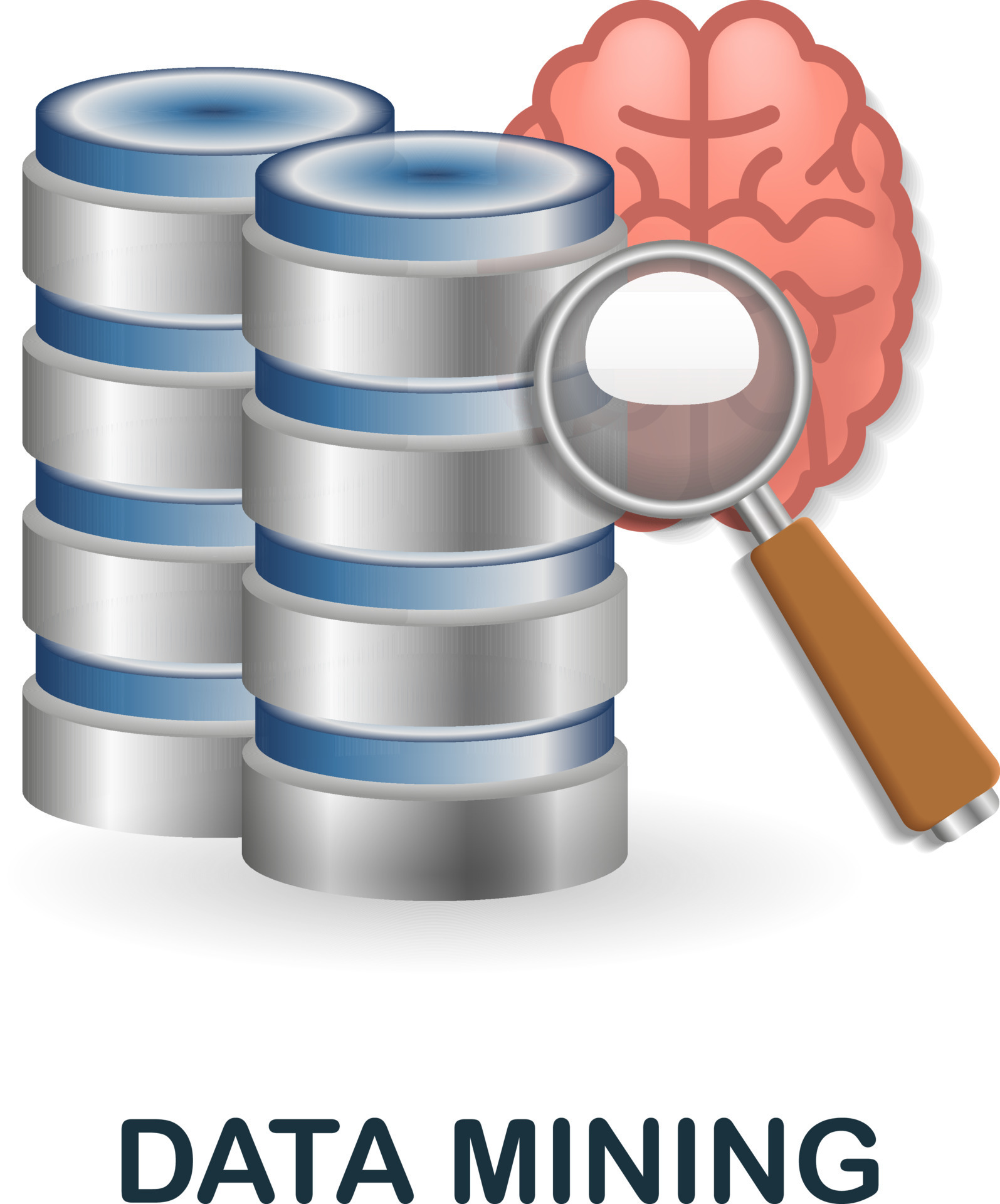 DATA MINING