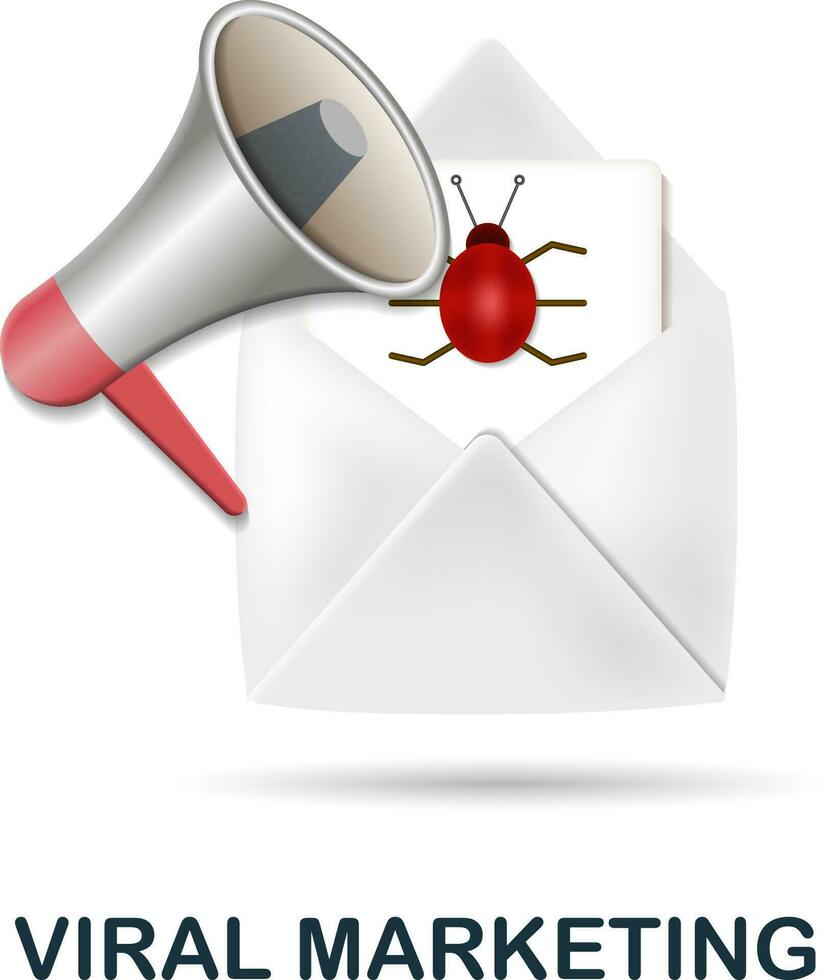 VIRAL MARKETING