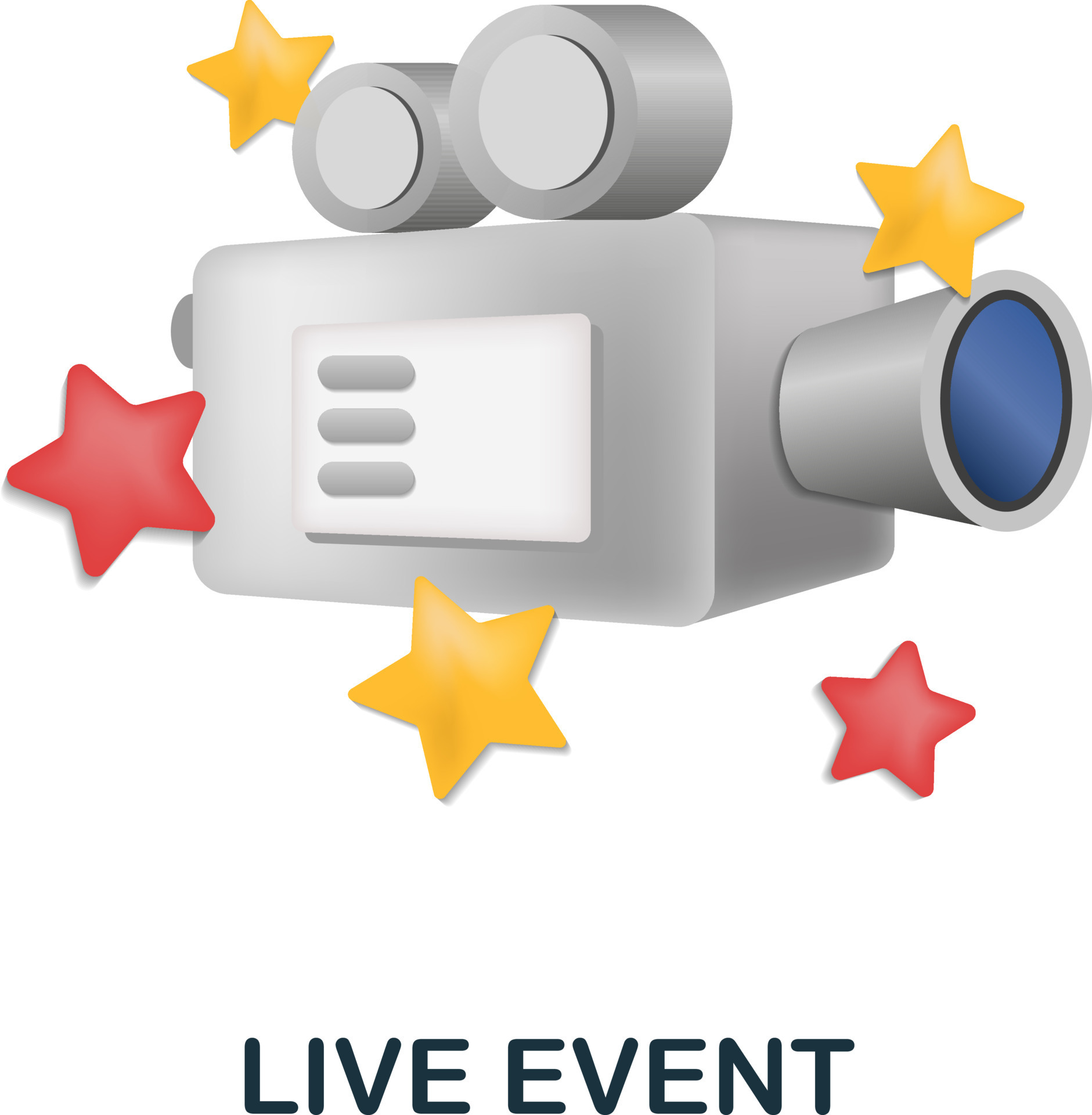 LIVE EVENT