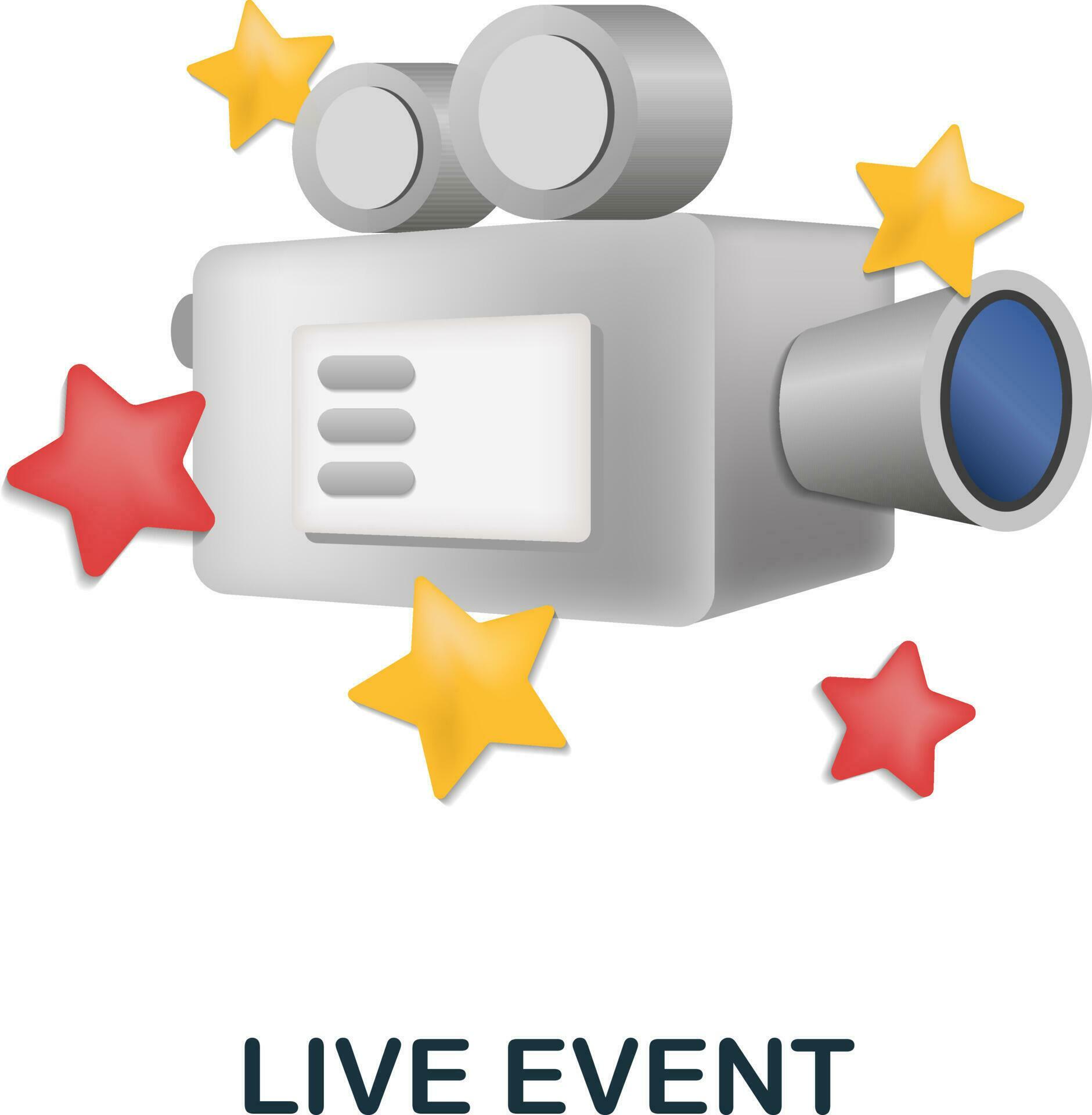 LIVE EVENT