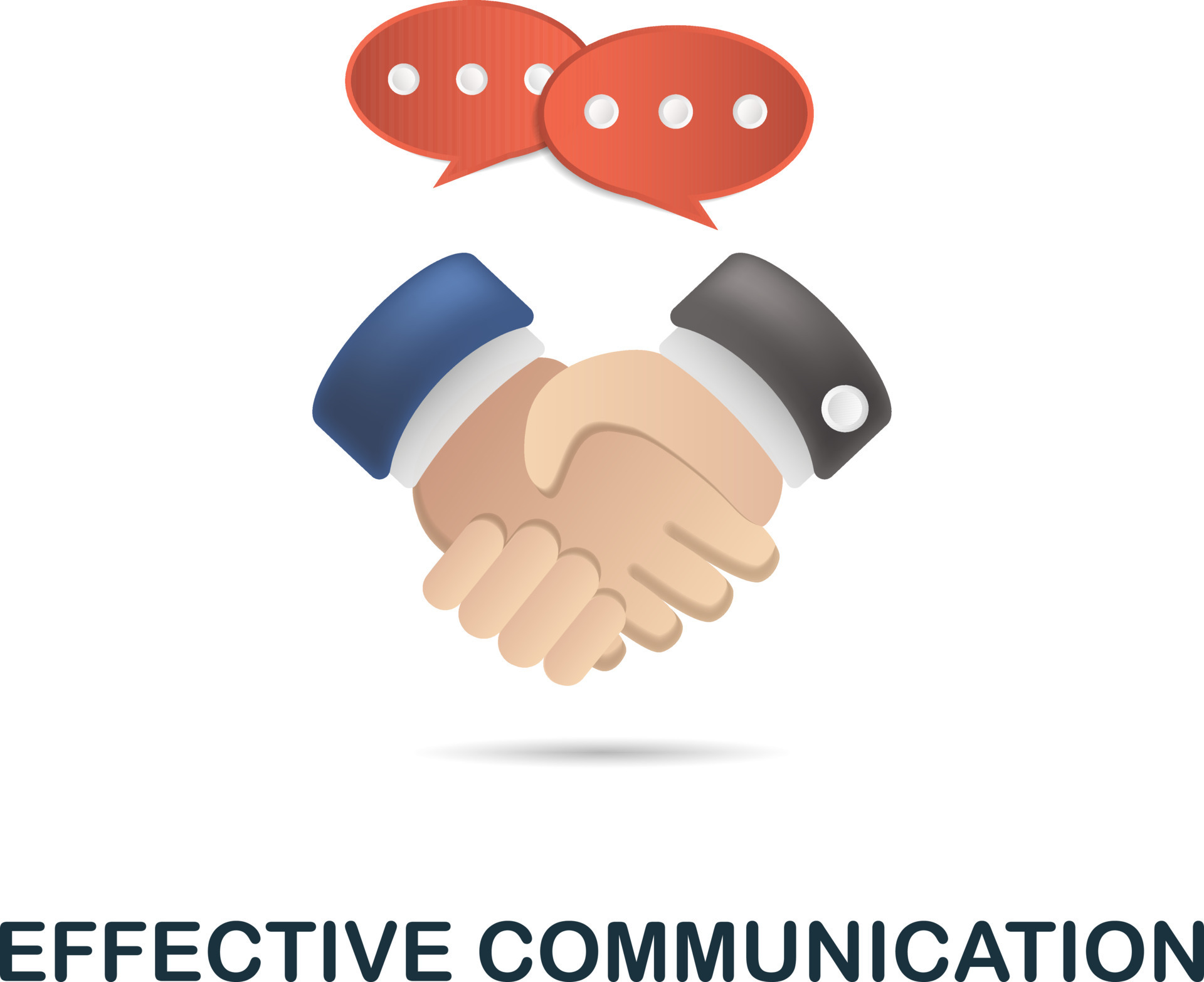 EFFECTIVE COMMUNICATION