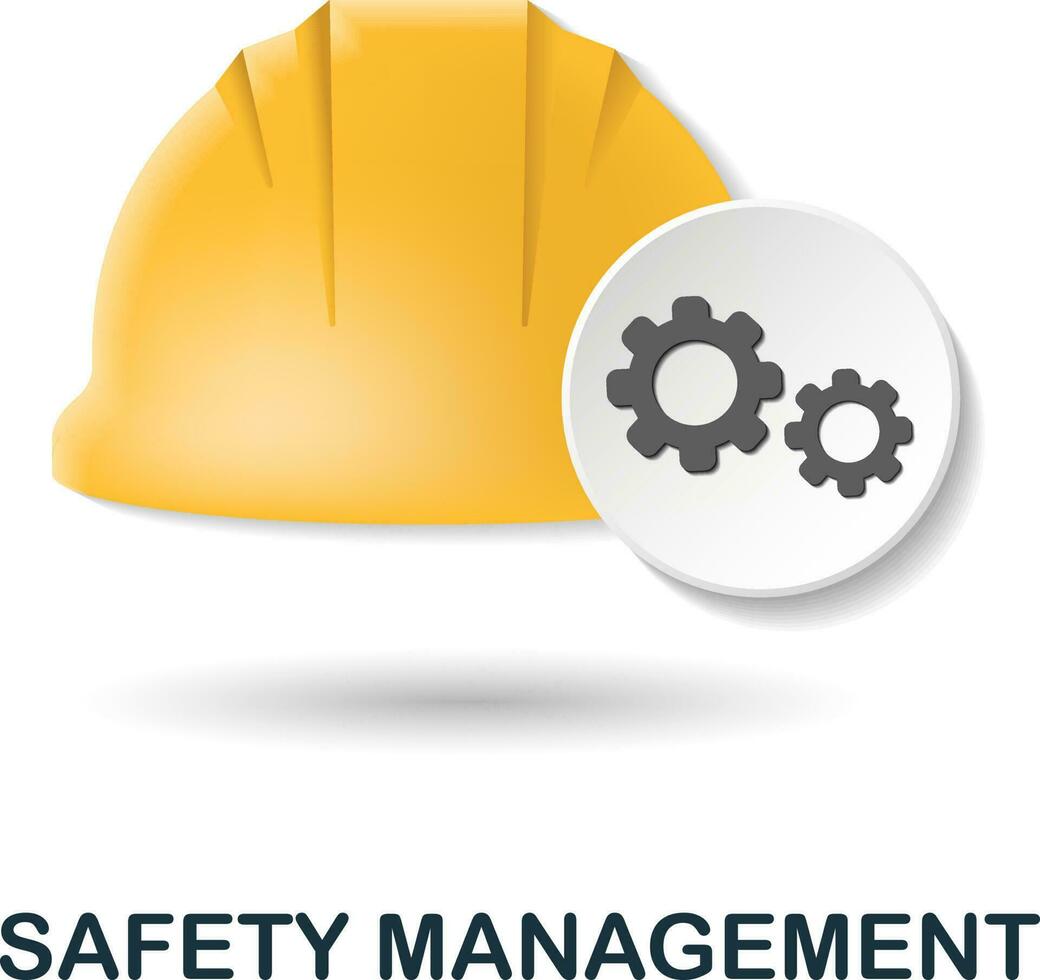 SAFETY MANAGEMENT