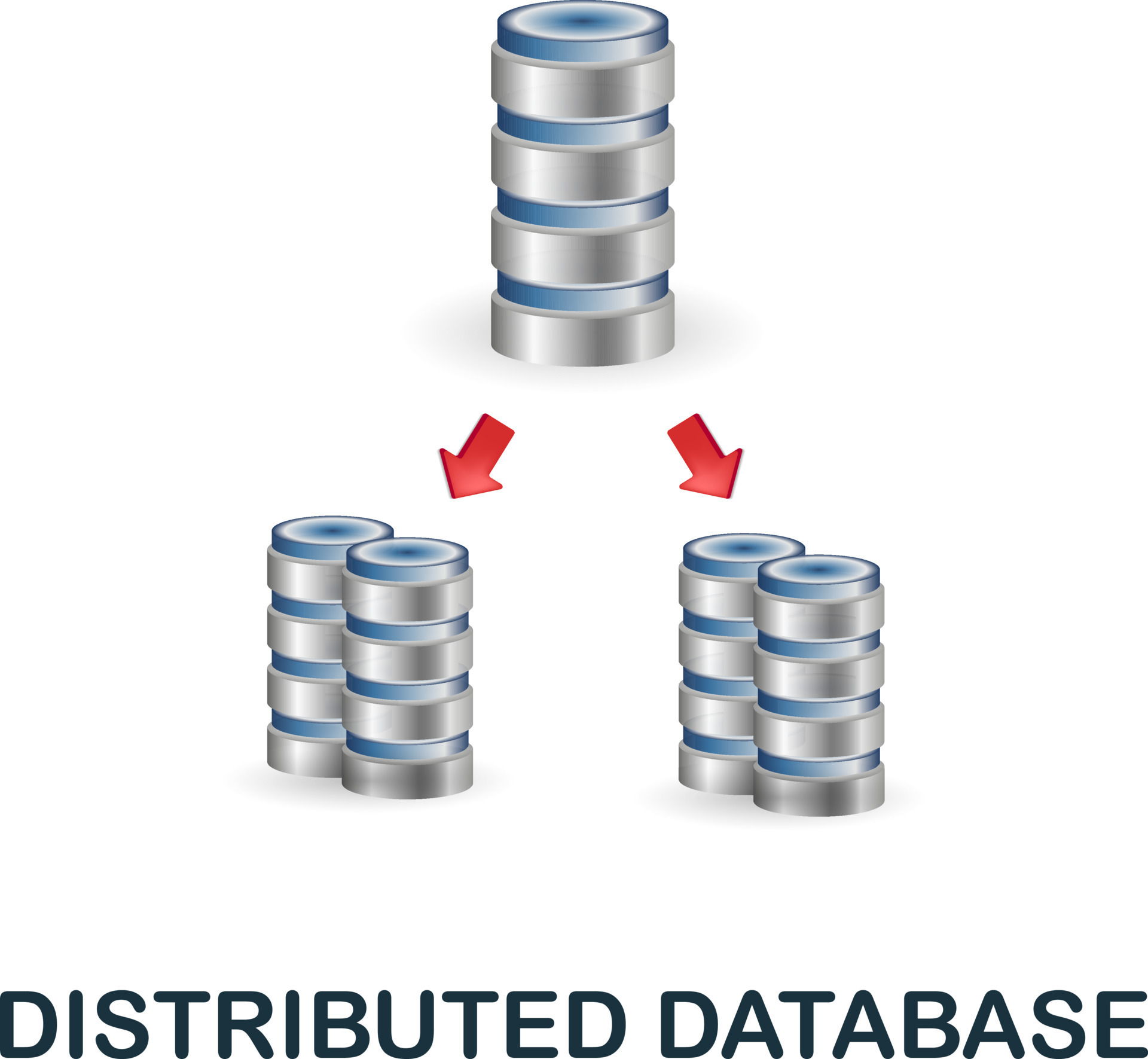 DISTRIBUTED DATABASE