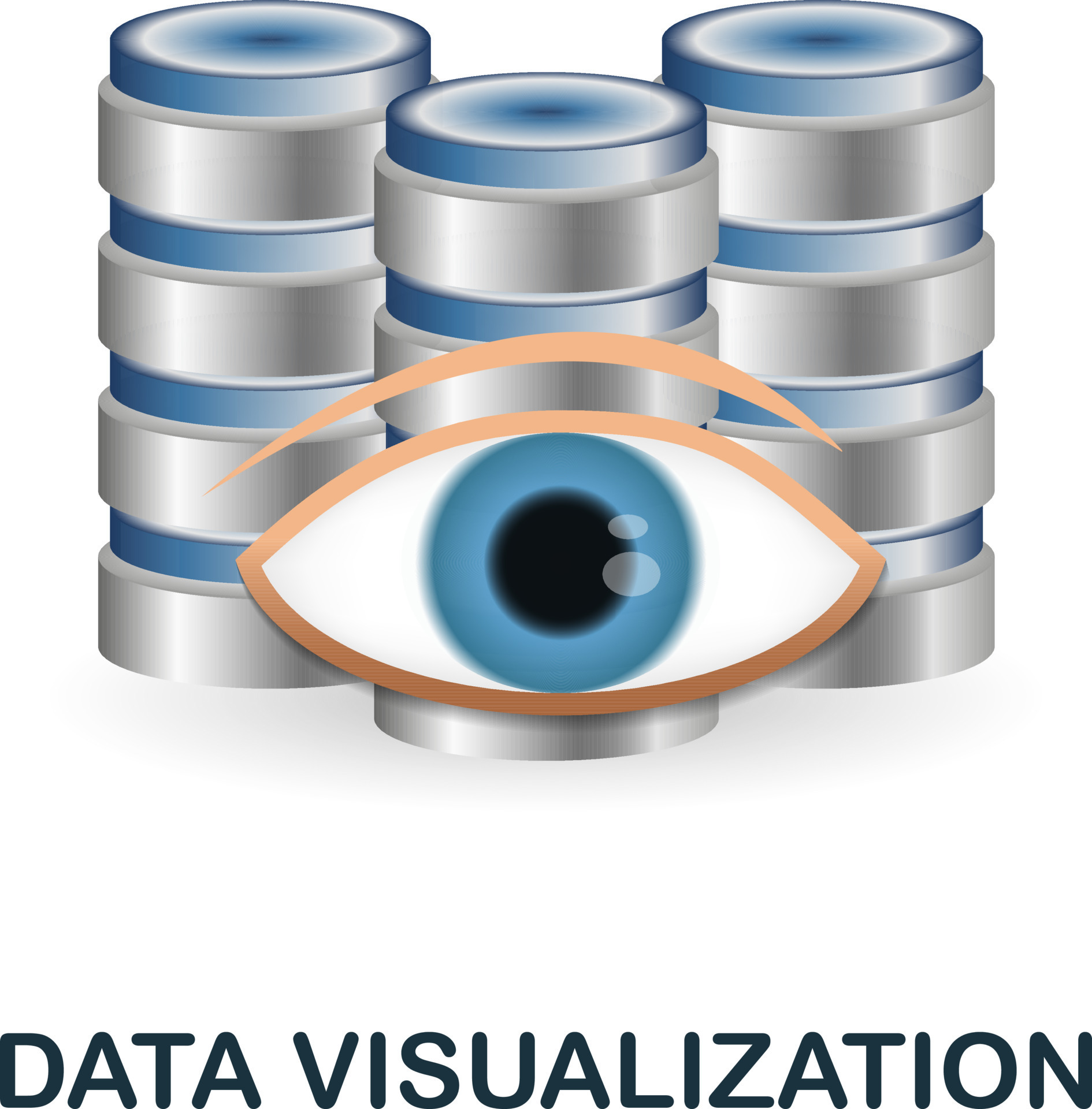 DATA VISUALIZATION