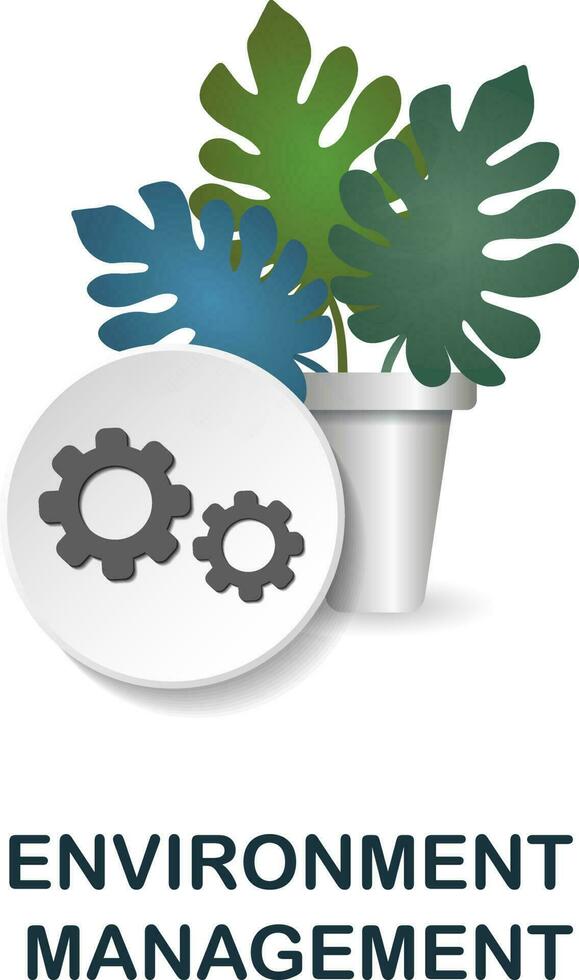 ENVIRONMENT
MANAGEMENT