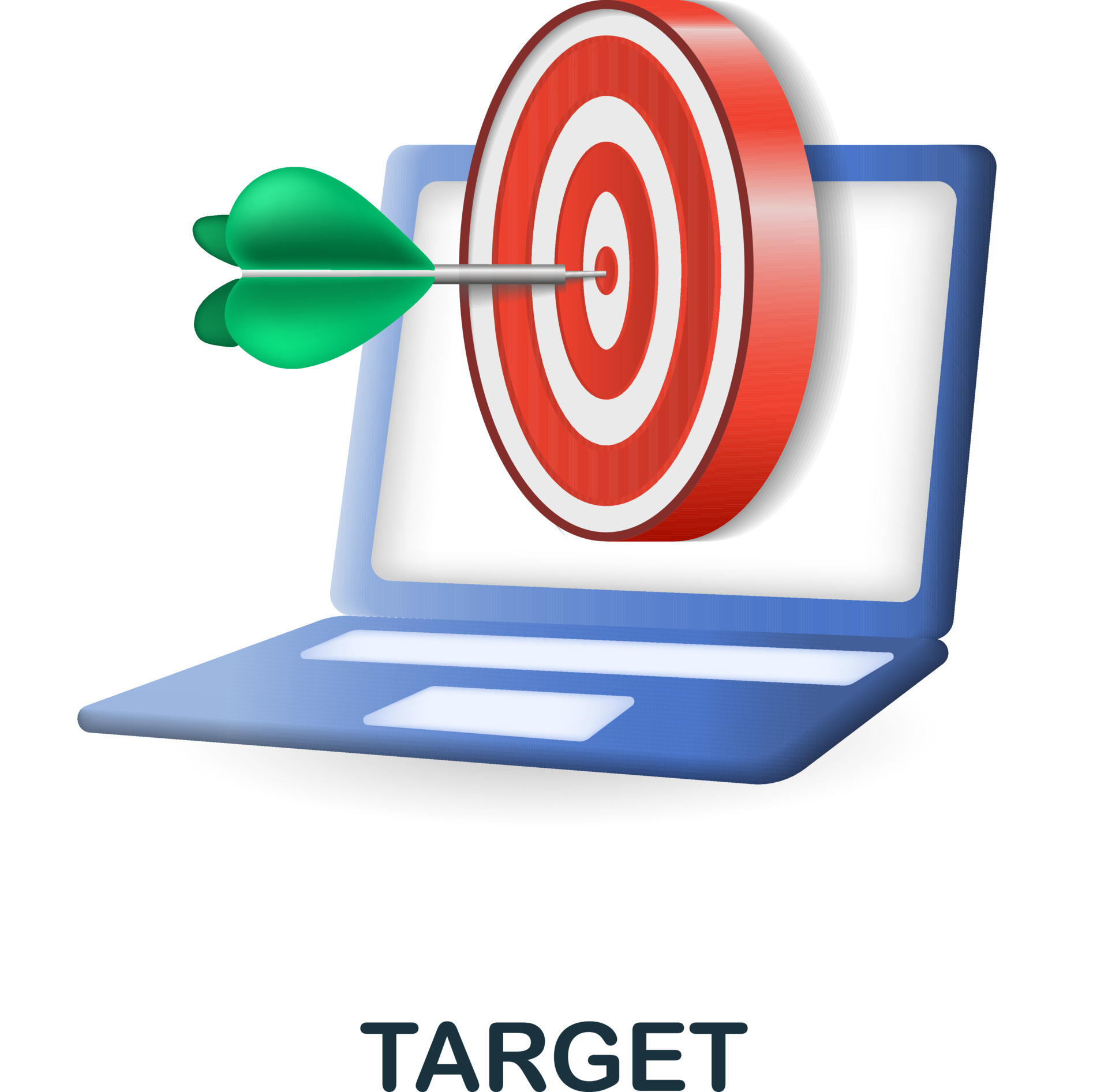 TARGET